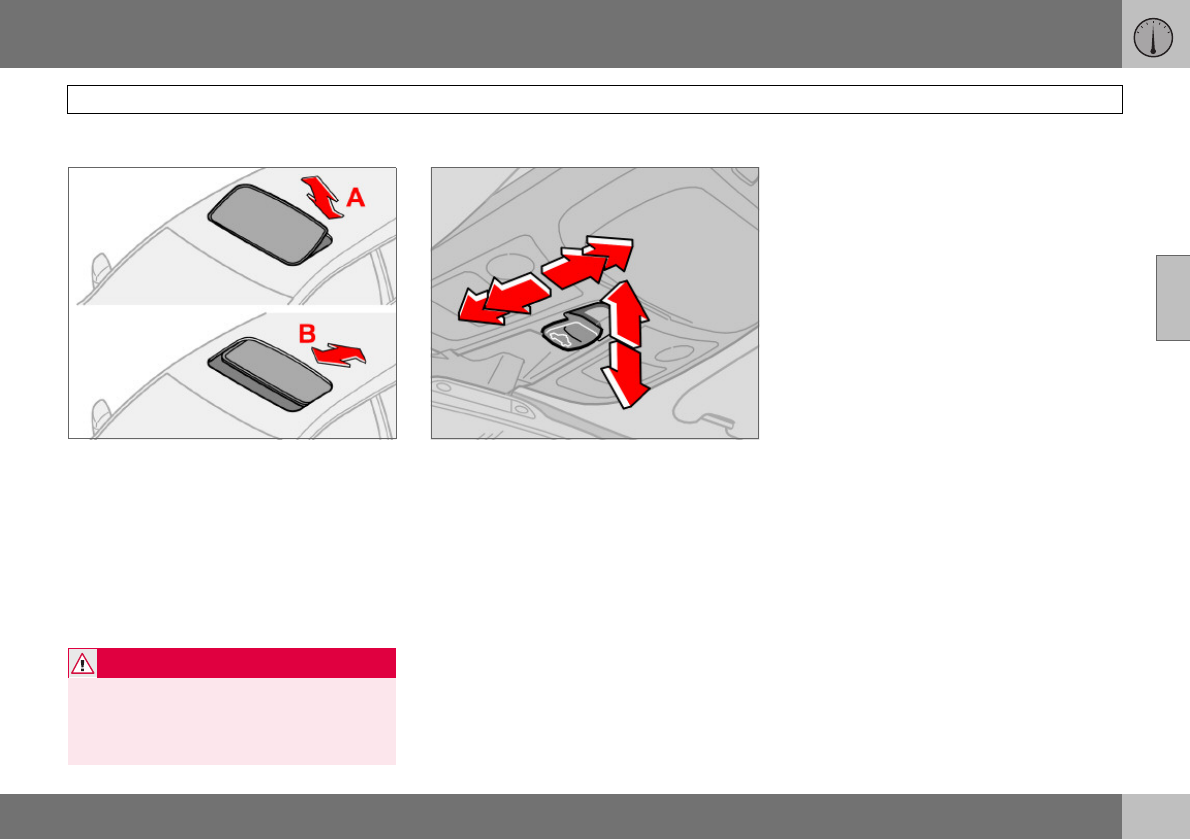 A

B