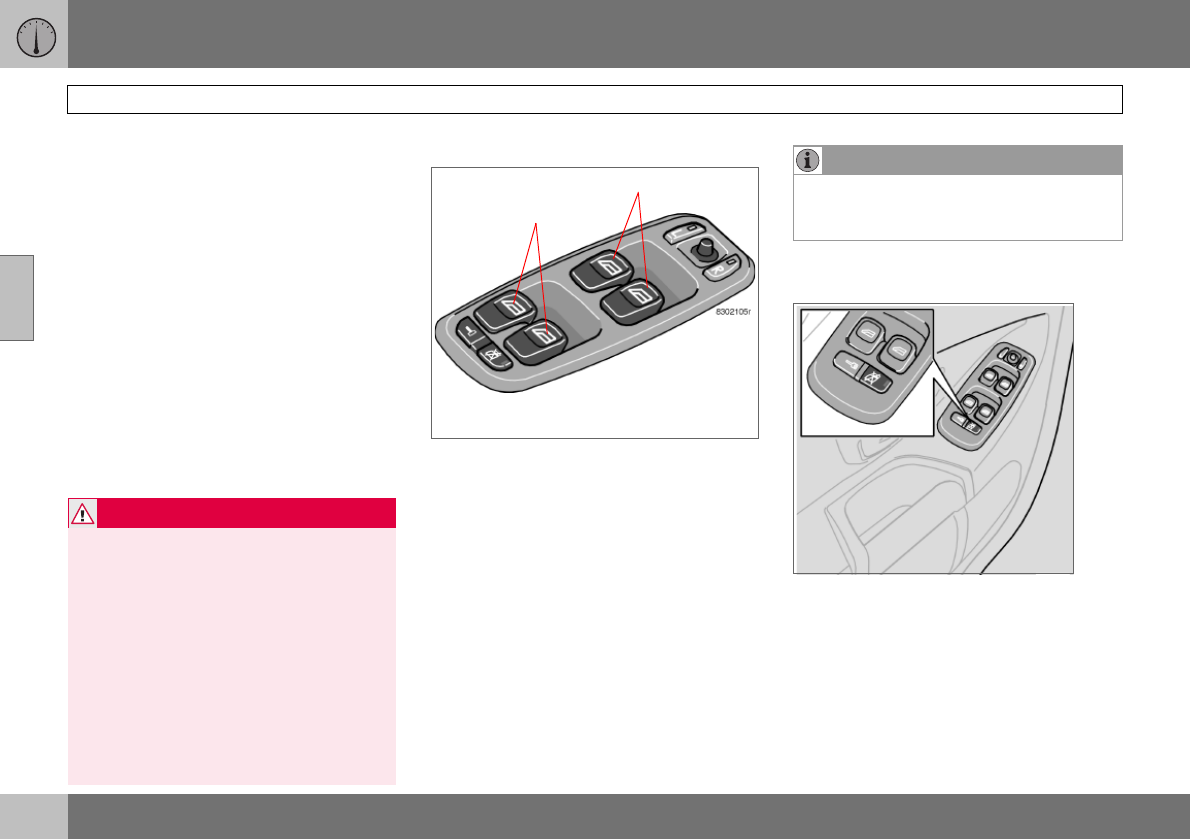 8302105r