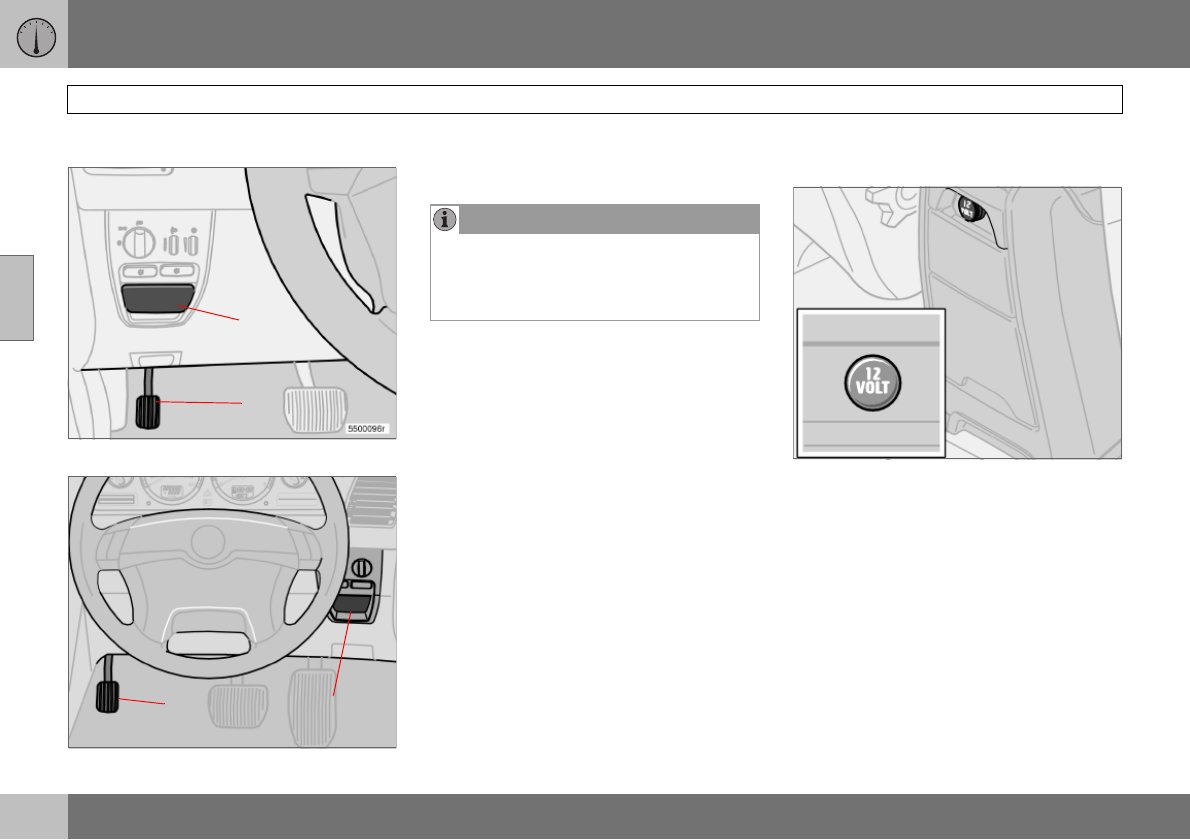 5500096r

12 VOLT

12 VOLT