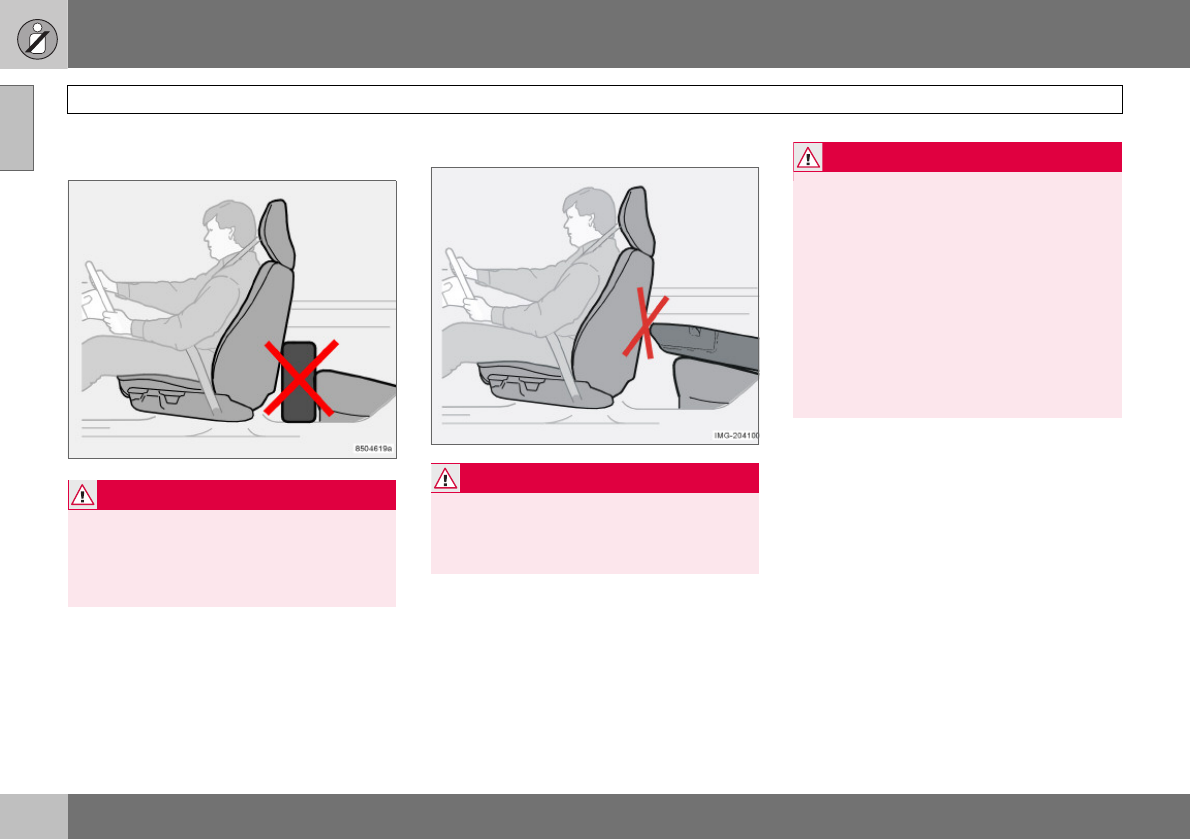 8504619a

IMG-204100