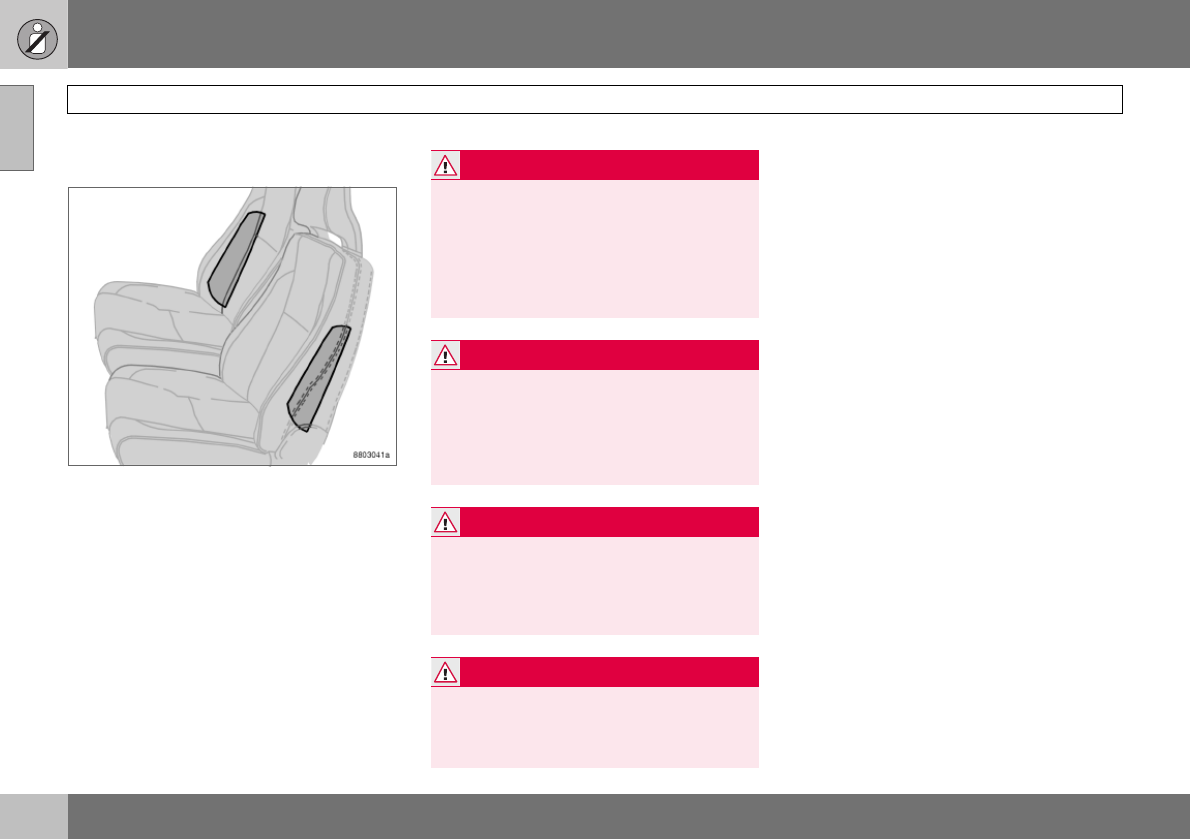 8803041a