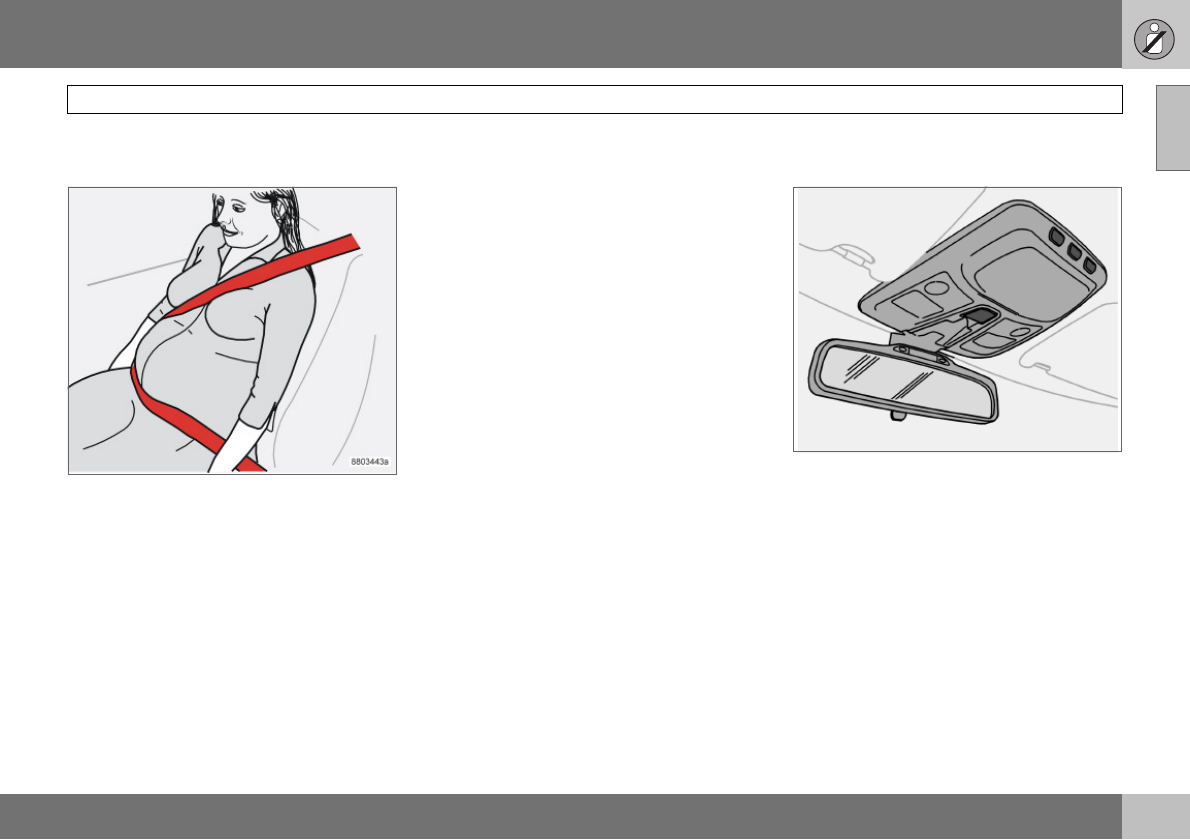 8803443a