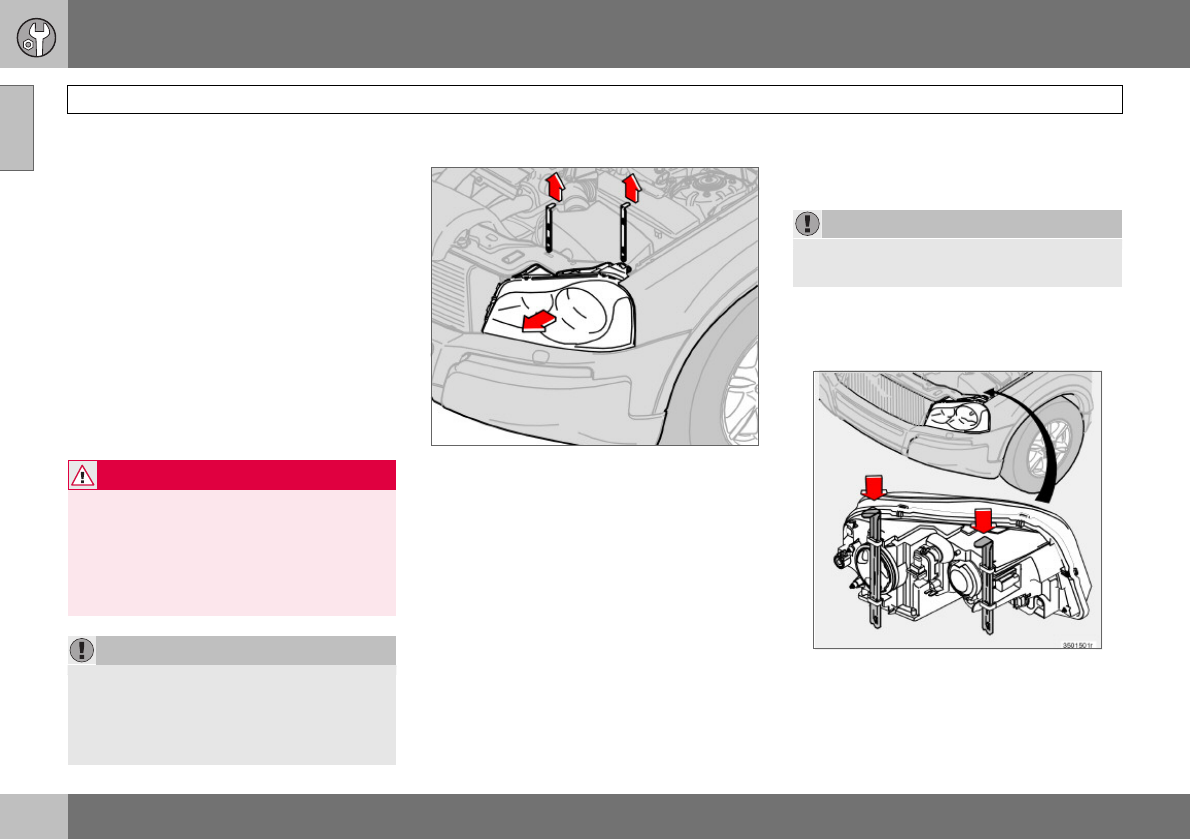 3501501r