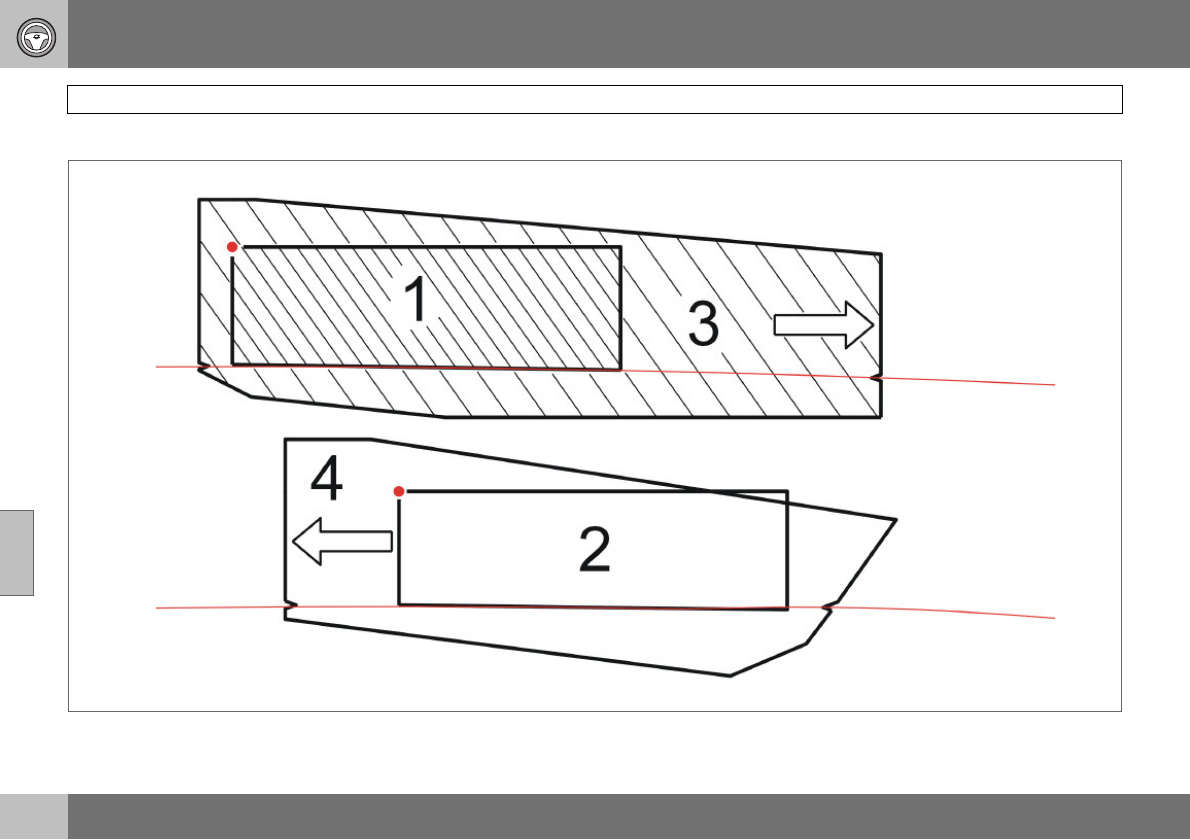 1
3
4
2