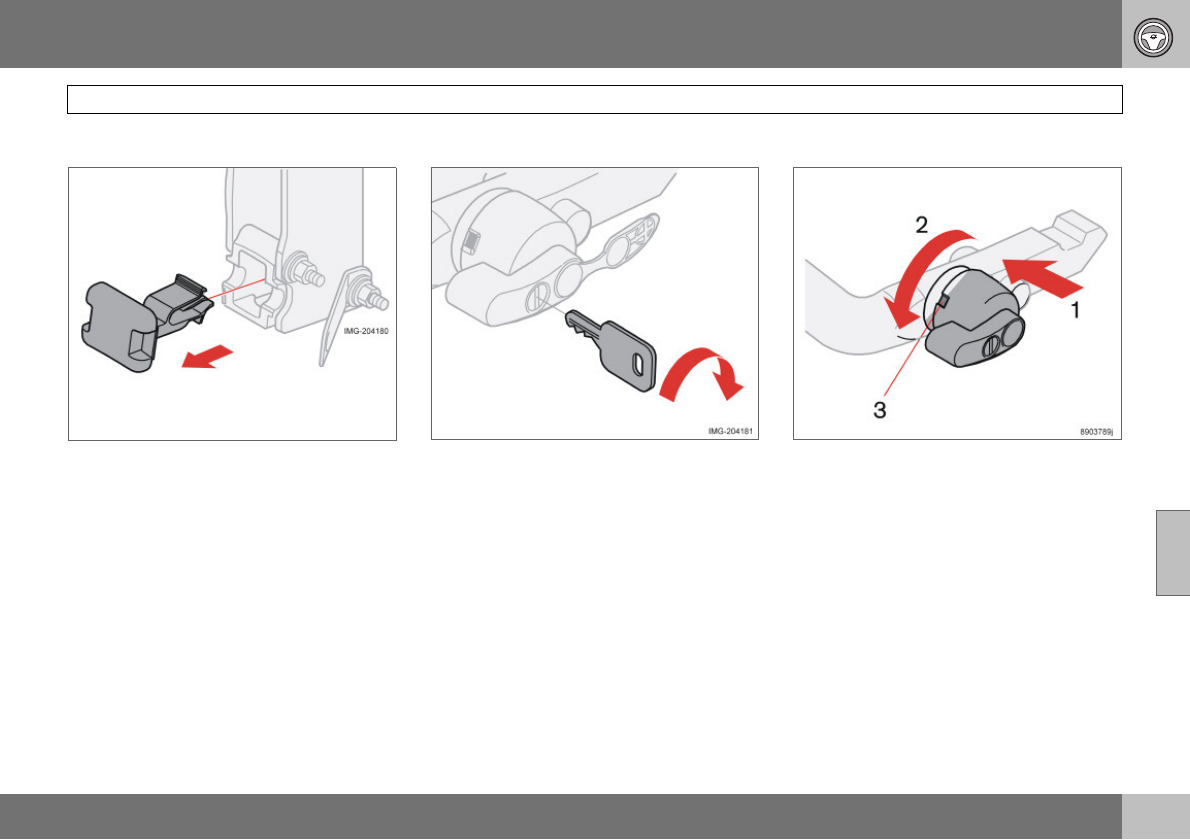 IMG-204180

IMG-204181

2

1

3

8903789j