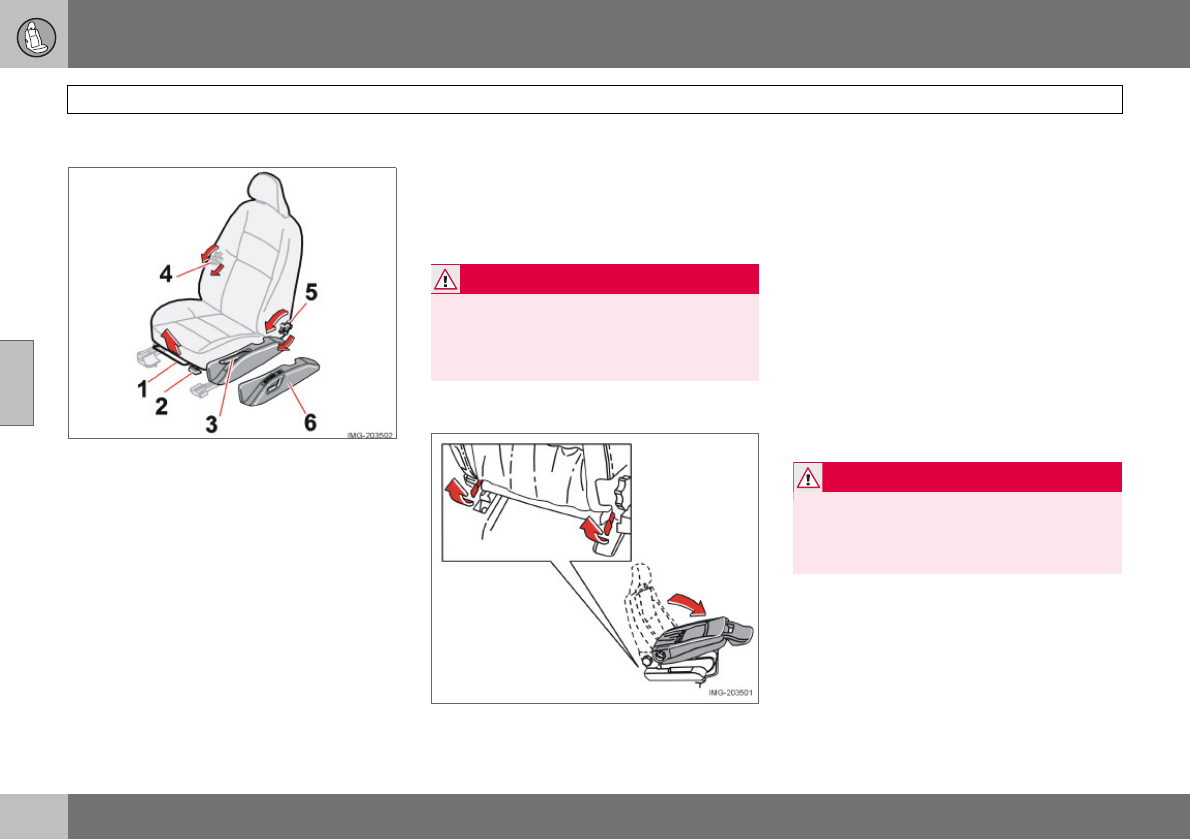 4

5

1

2

3

6

IMG-203502

IMG-203501