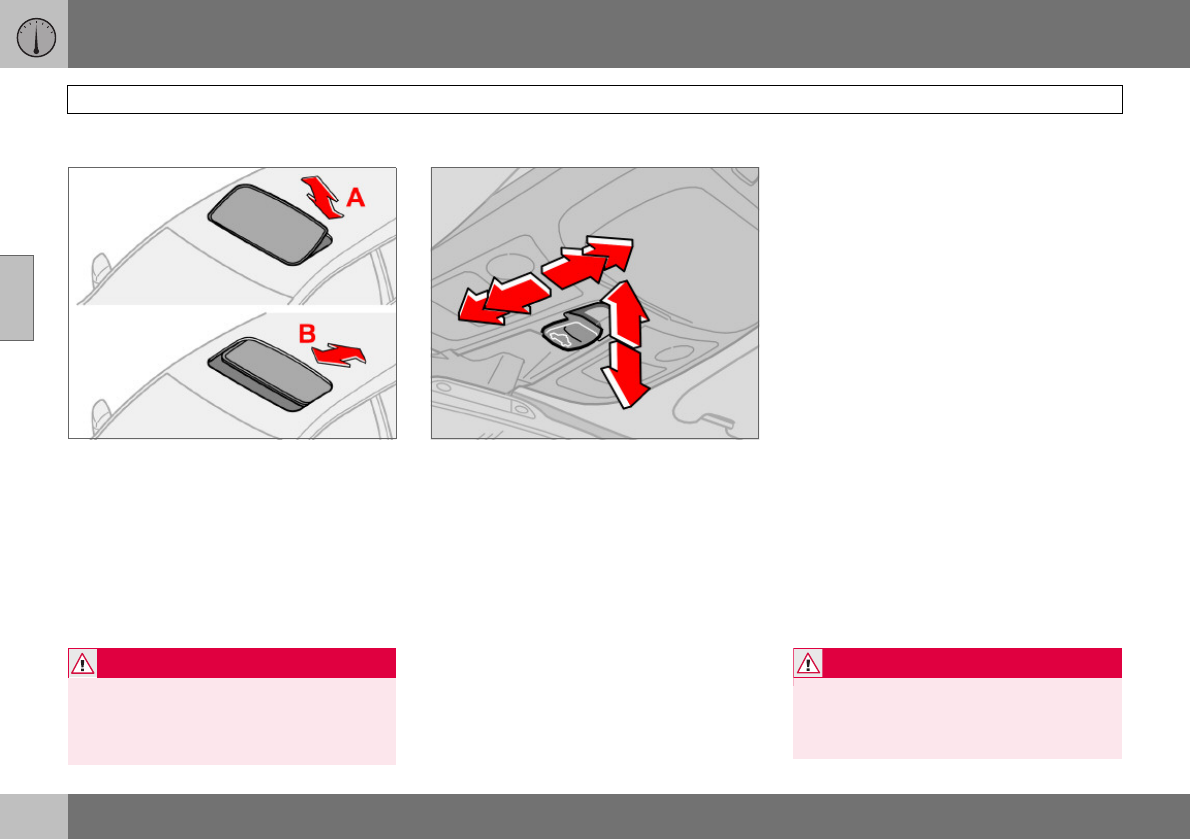 A

B