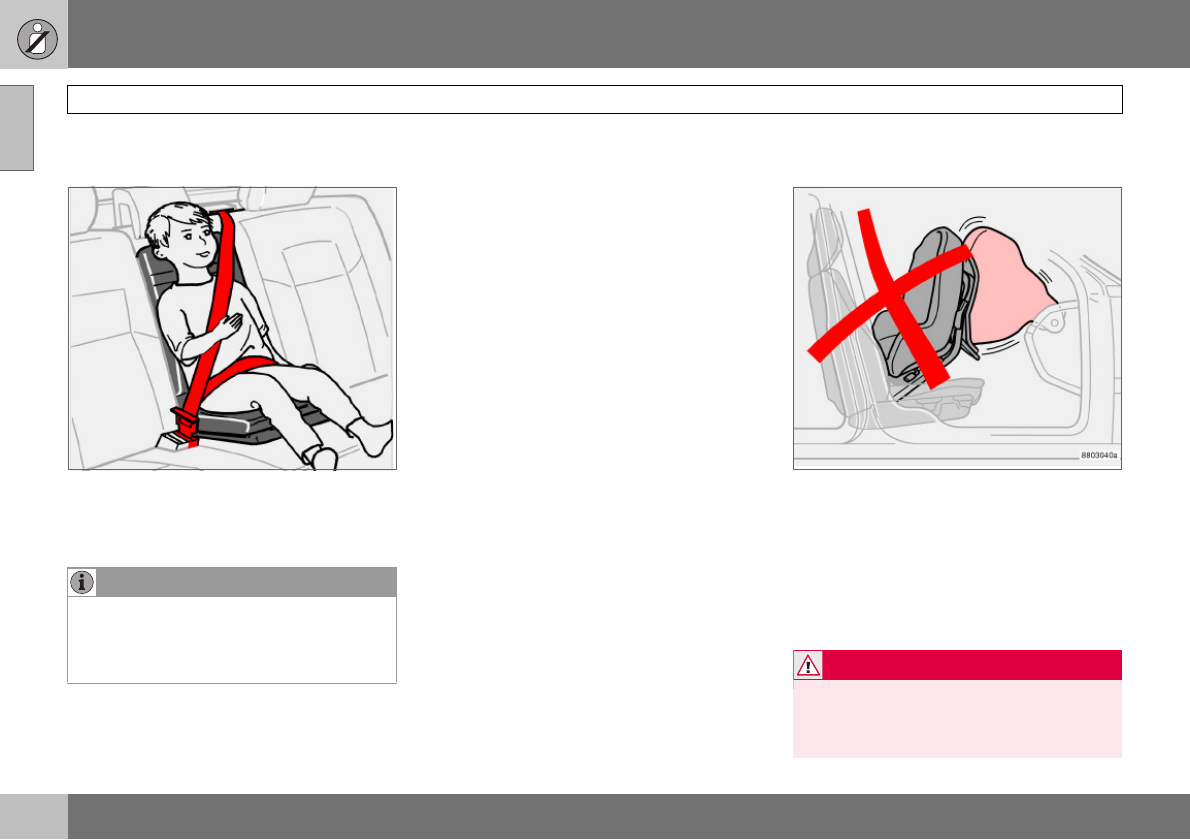 8803040a