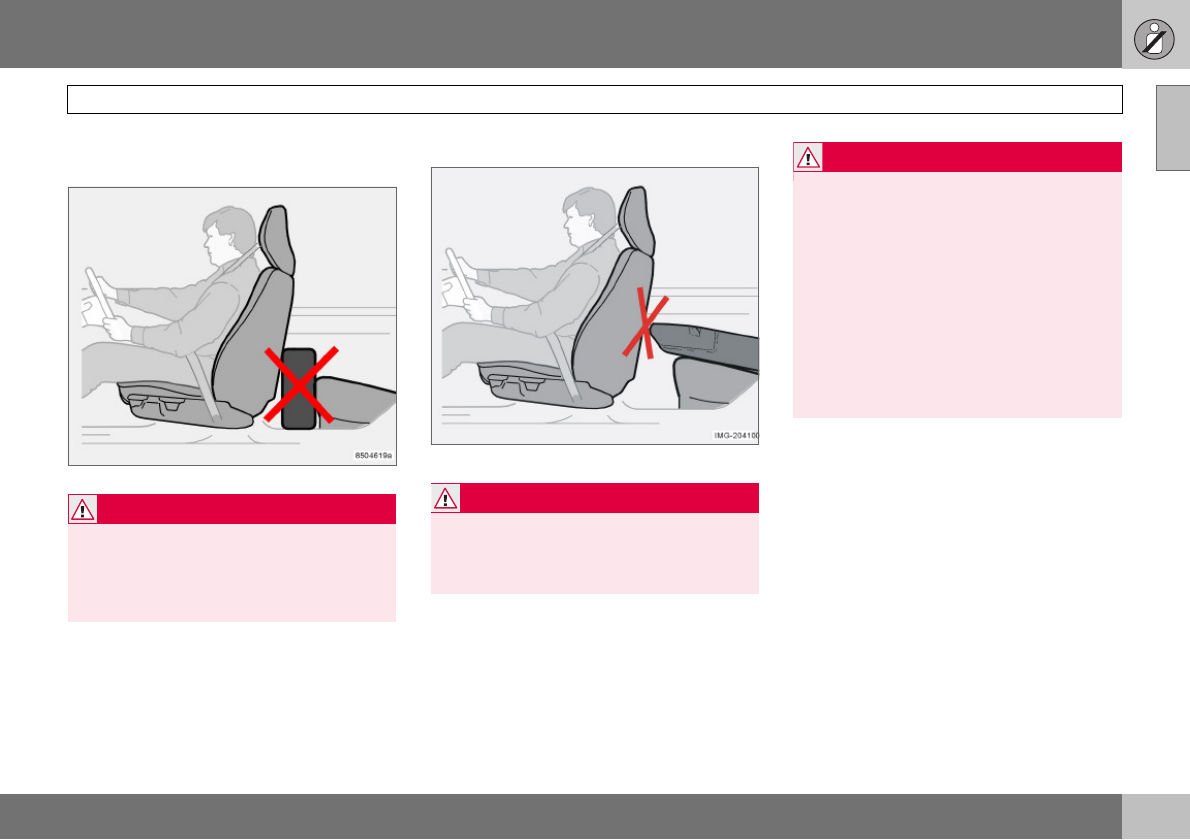 8504619a

IMG-204100