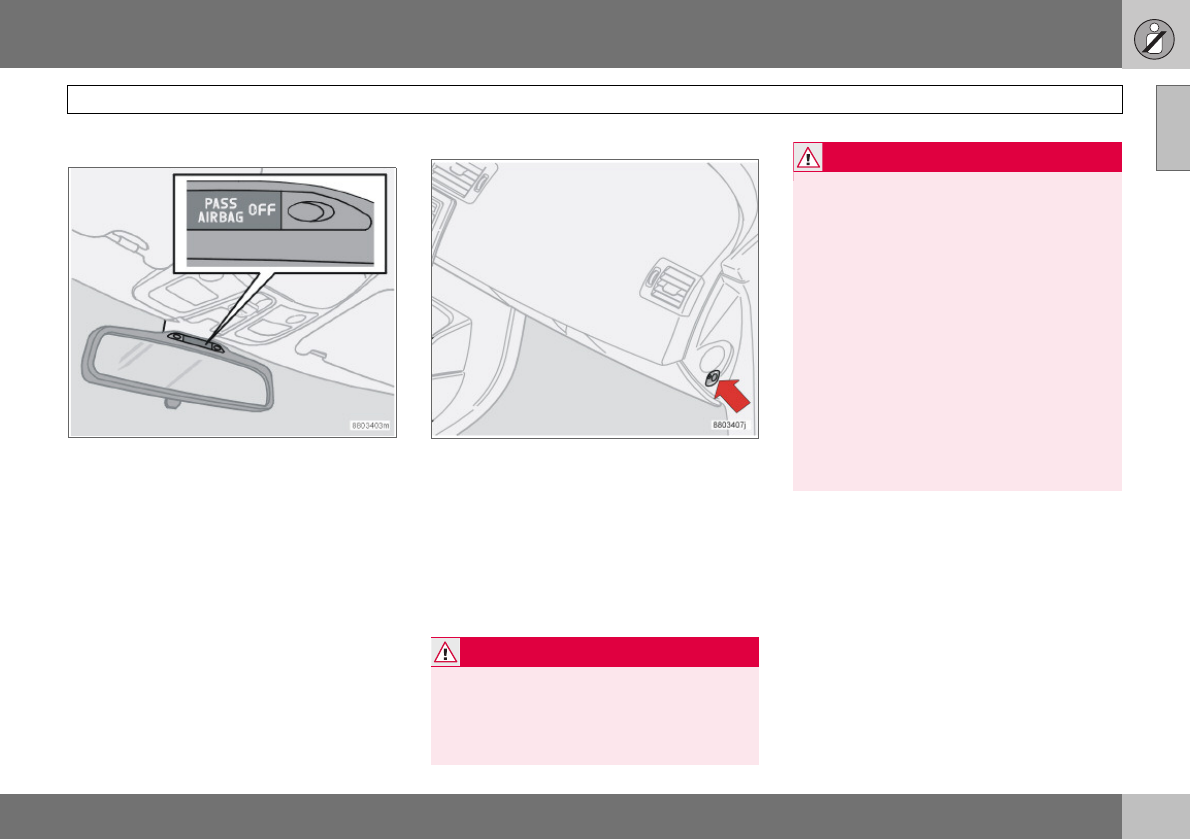 PASS
AIRBAG OFF

8803403m

8803407j