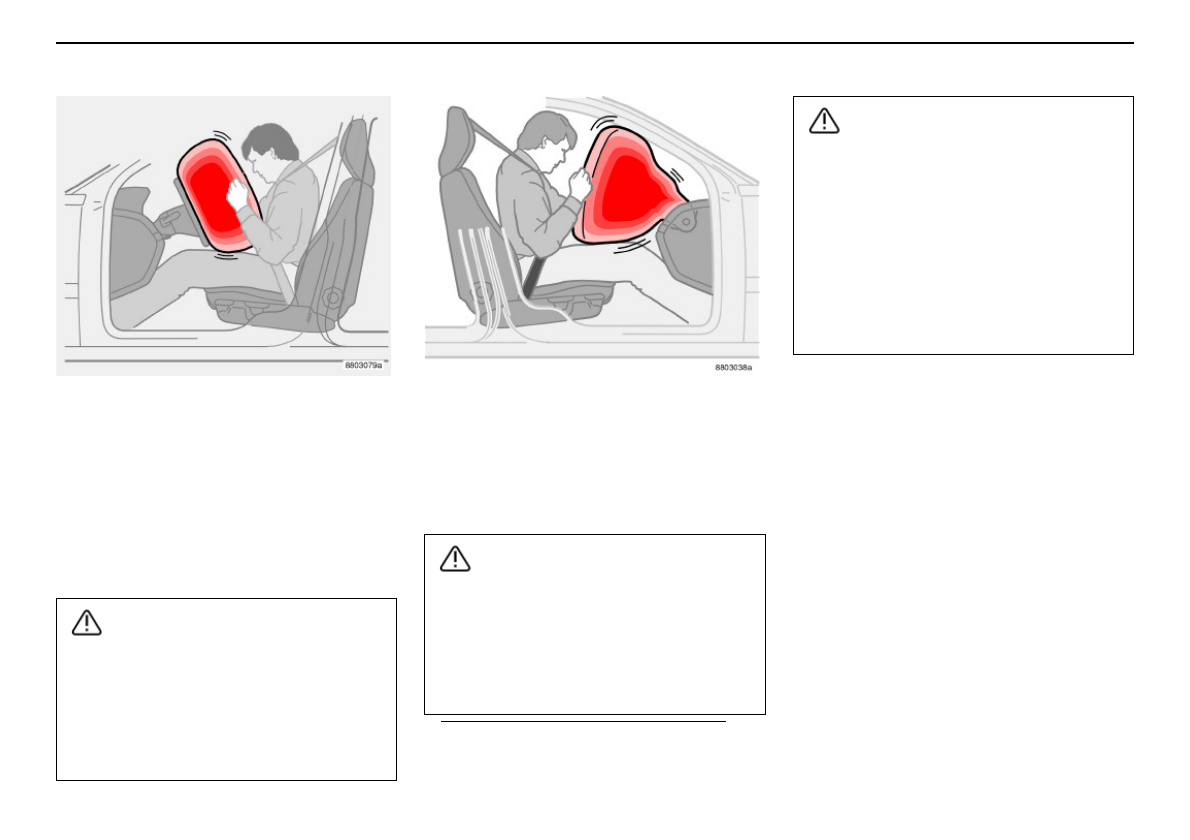 8803079a

8803038a