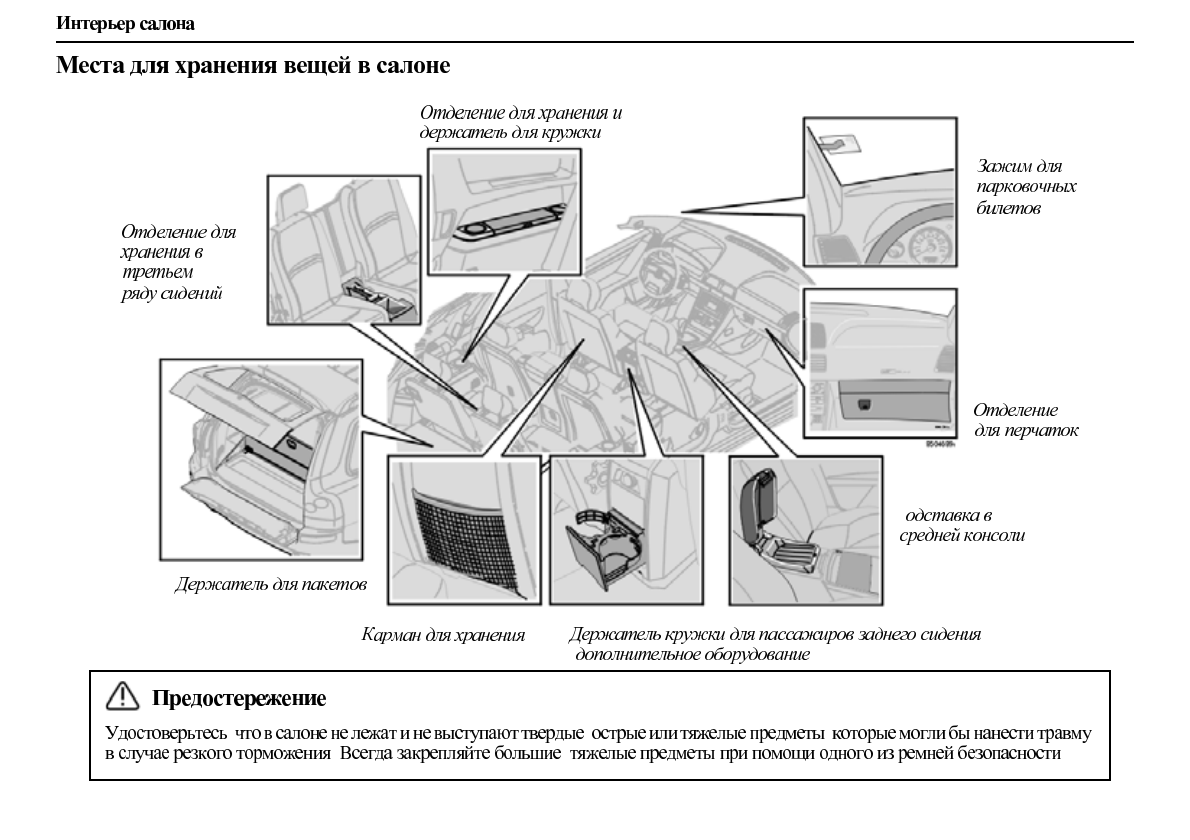 Интерьер салона

Места для хранения вещей в салоне

Отделение для хранения и держатель для кружки

Зажим для парковочных билетов

Отделение для хранения в третьем ряду сидений

Отделение для перчаток

одставка в средней консоли

Держатель для пакетов

Карман для хранения

Держатель кружки для пассажиров заднего сидения дополнительное оборудование

Предостережение

Удостоверьтесь что в салоне не лежат и не выступают твердые острые или тяжелые предметы которые могли бы нанести травму в случае резкого торможения Всегда закрепляйте большие тяжелые предметы при помощи одного из ремней безопасности