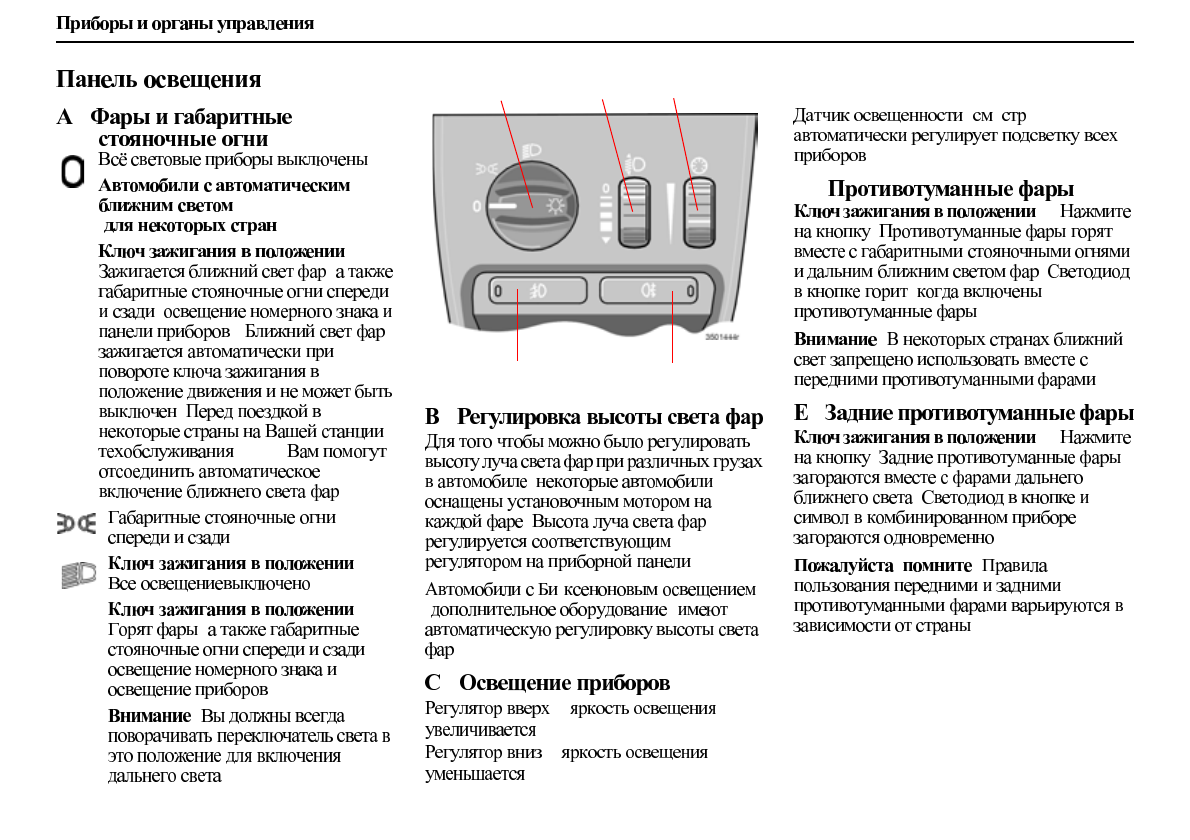 Приборы и органы управления

Панель освещения

A Фары и габаритные стояночные огни

Всё световые приборы выключены

Автомобили с автоматическим ближним светом для некоторых стран

Ключ зажигания в положении
Зажигается ближний свет фар а также габаритные стояночные огни спереди и сзади освещение номерного знака и панели приборов Ближний свет фар зажигается автоматически при повороте ключа зажигания в положение движения и не может быть выключен Перед поездкой в некоторые страны на Вашей станции техобслуживания Вам помогут отсоединить автоматическое включение ближнего света фар

Габаритные стояночные огни спереди и сзади

Ключ зажигания в положении
Все освещениевыключено

Ключ зажигания в положении
Горят фары а также габаритные стояночные огни спереди и сзади освещение номерного знака и освещение приборов

Внимание Вы должны всегда поворачивать переключатель света в это положение для включения дальнего света

0

0

0

3501444r

B Регулировка высоты света фар
Для того чтобы можно было регулировать высоту луча света фар при различных грузах в автомобиле некоторые автомобили оснащены установочным мотором на каждой фаре Высота луча света фар регулируется соответствующим регулятором на приборной панели

Автомобили с Би ксеноновым освещением дополнительное оборудование имеют автоматическую регулировку высоты света фар

C Освещение приборов
Регулятор вверх яркость освещения увеличивается
Регулятор вниз яркость освещения уменьшается

Датчик освещенности см стр автоматически регулирует подсветку всех приборов

Противотуманные фары
Ключ зажигания в положении Нажмите на кнопку Противотуманные фары горят вместе с габаритными стояночными огнями и дальним ближним светом фар Светодиод в кнопке горит когда включены противотуманные фары

Внимание В некоторых странах ближний свет запрещено использовать вместе с передними противотуманными фарами

E Задние противотуманные фары
Ключ зажигания в положении Нажмите на кнопку Задние противотуманные фары загораются вместе с фарами дальнего ближнего света Светодиод в кнопке и символ в комбинированном приборе загораются одновременно

Пожалуйста помните Правила пользования передними и задними противотуманными фарами варьируются в зависимости от страны