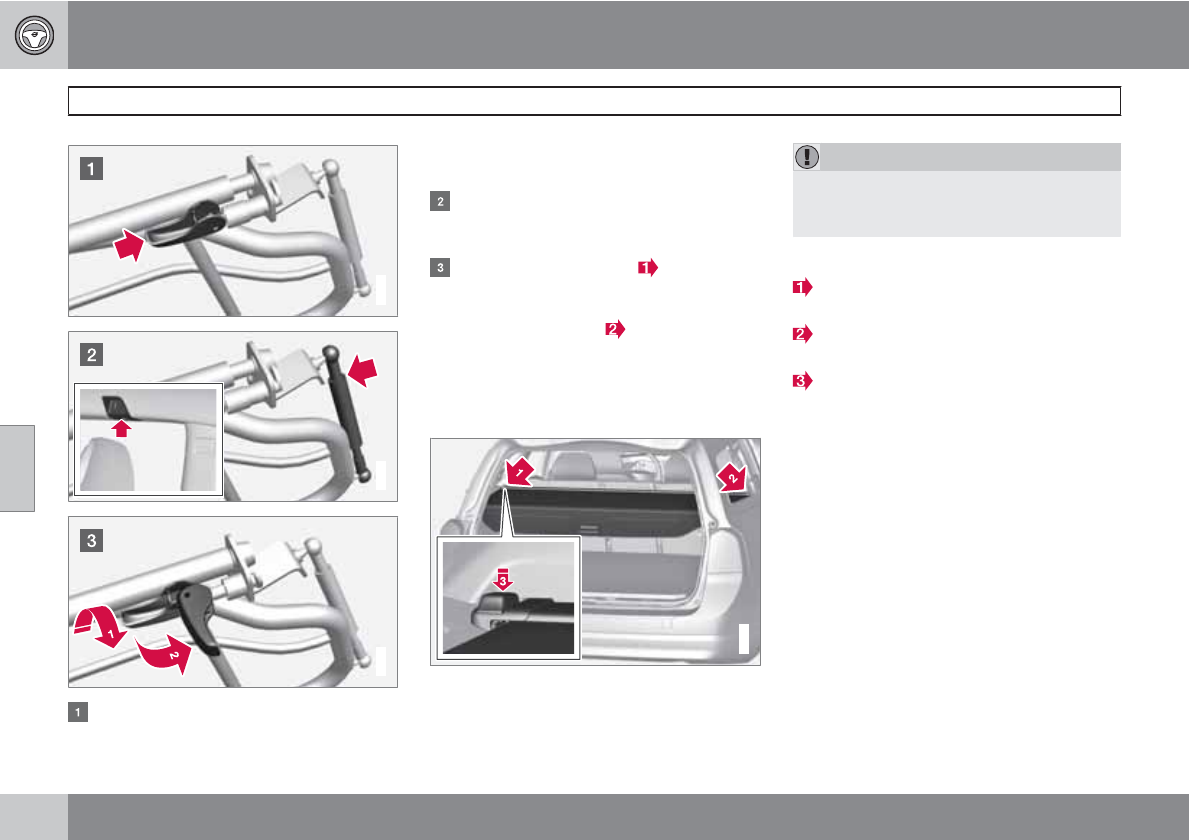 1

2

3

1

2

3

1

2

1

2

3

1

2

3