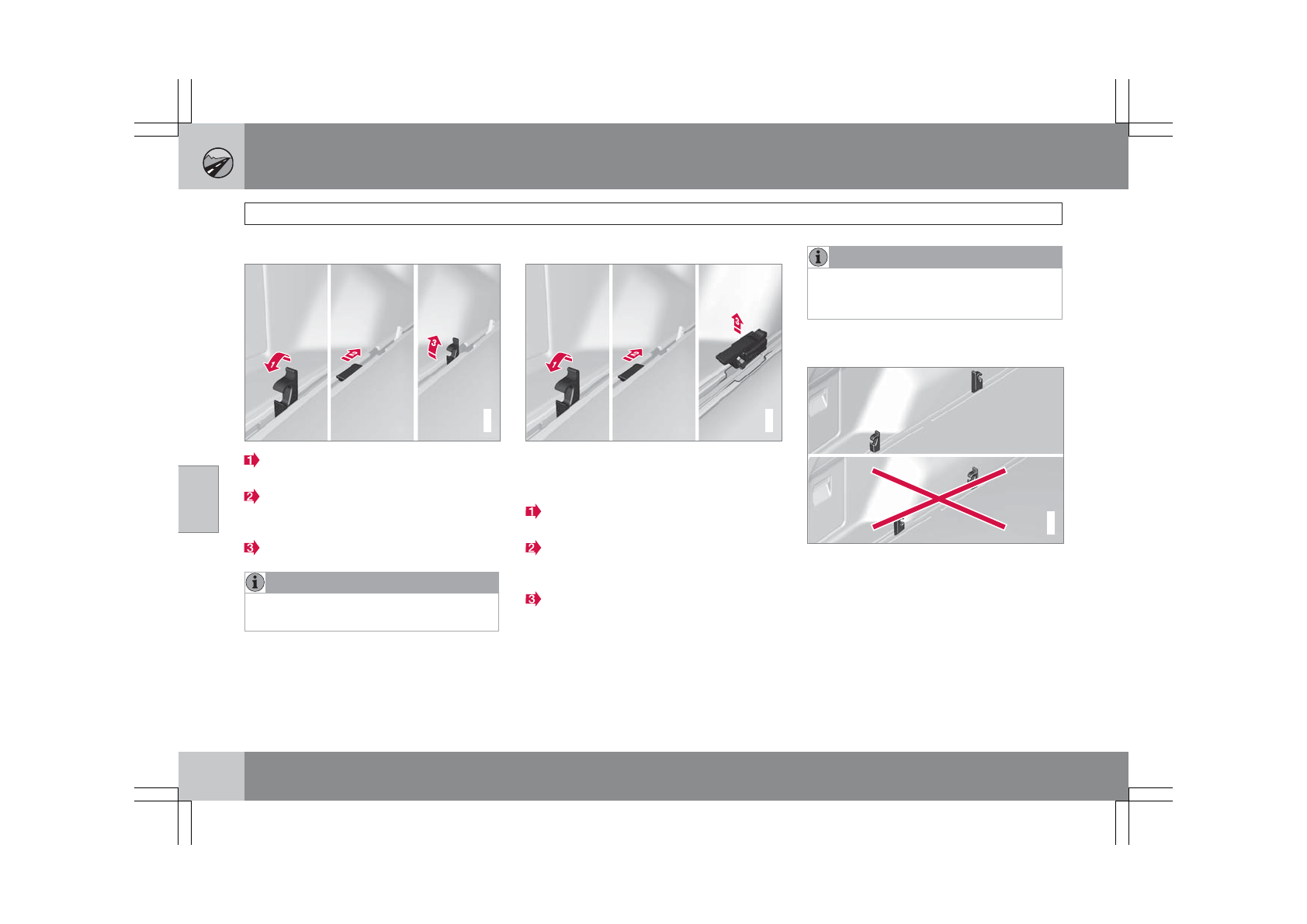 1

2

3

1

2

3