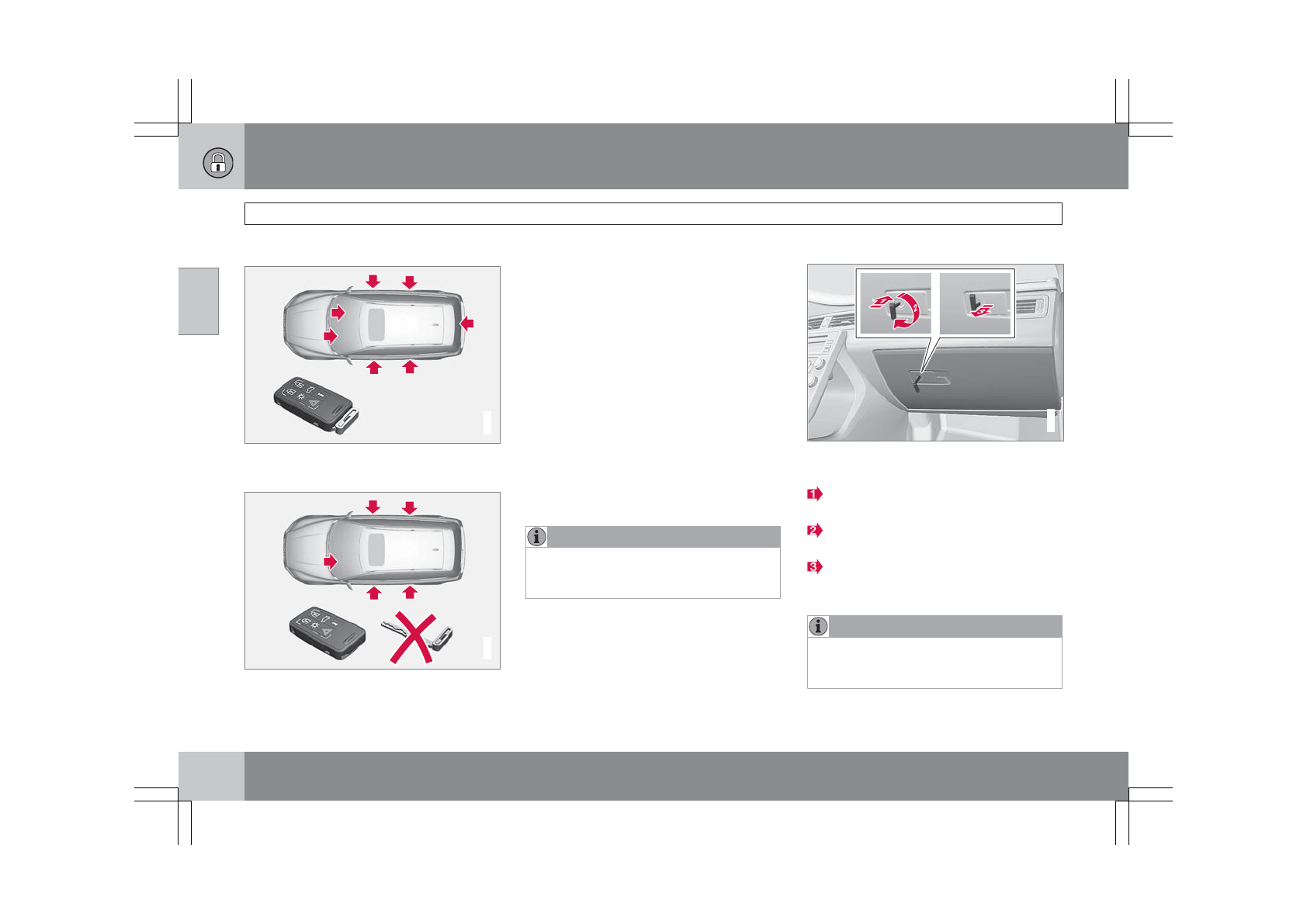 1

2

3