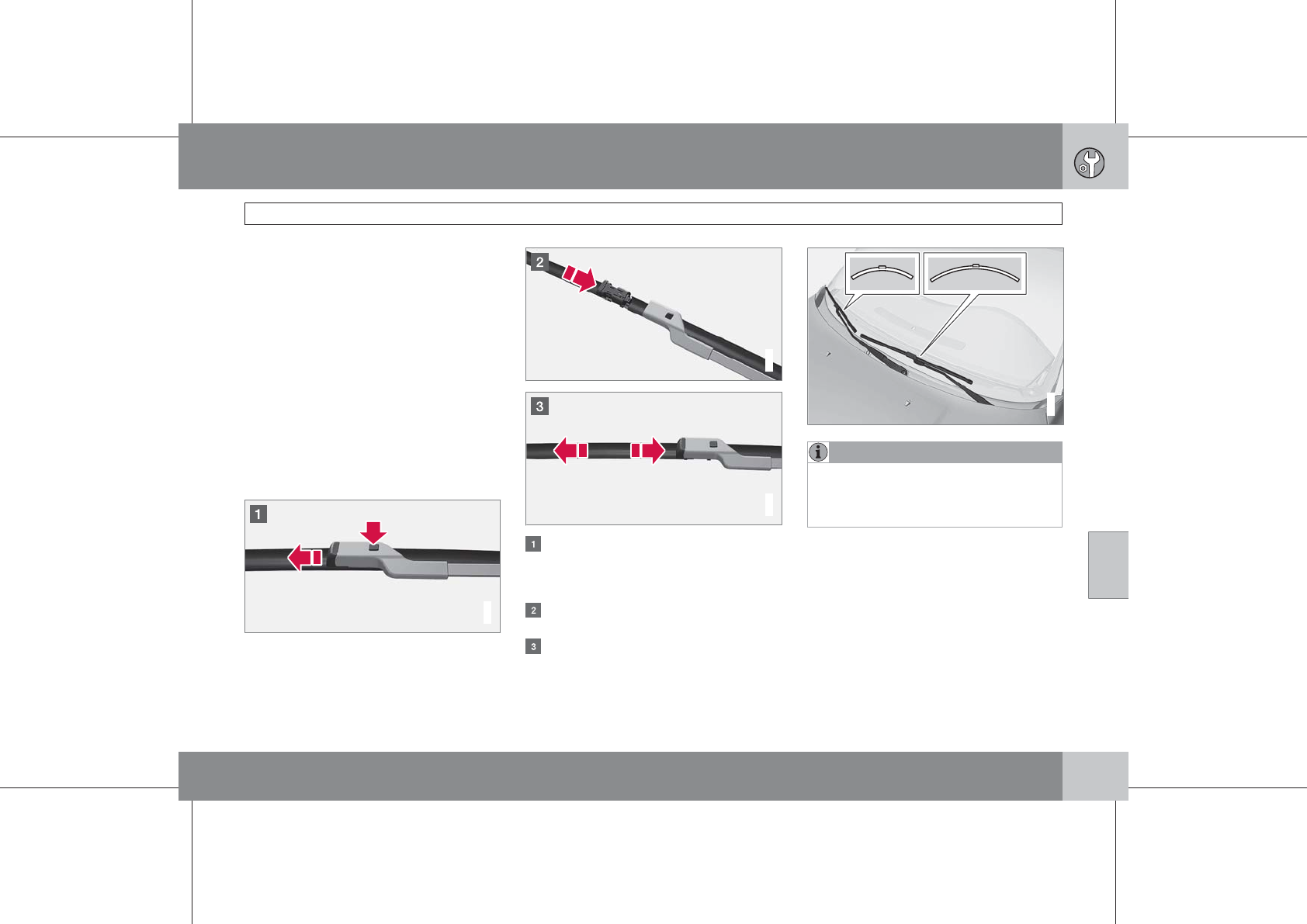 2

3

1

1

2

3