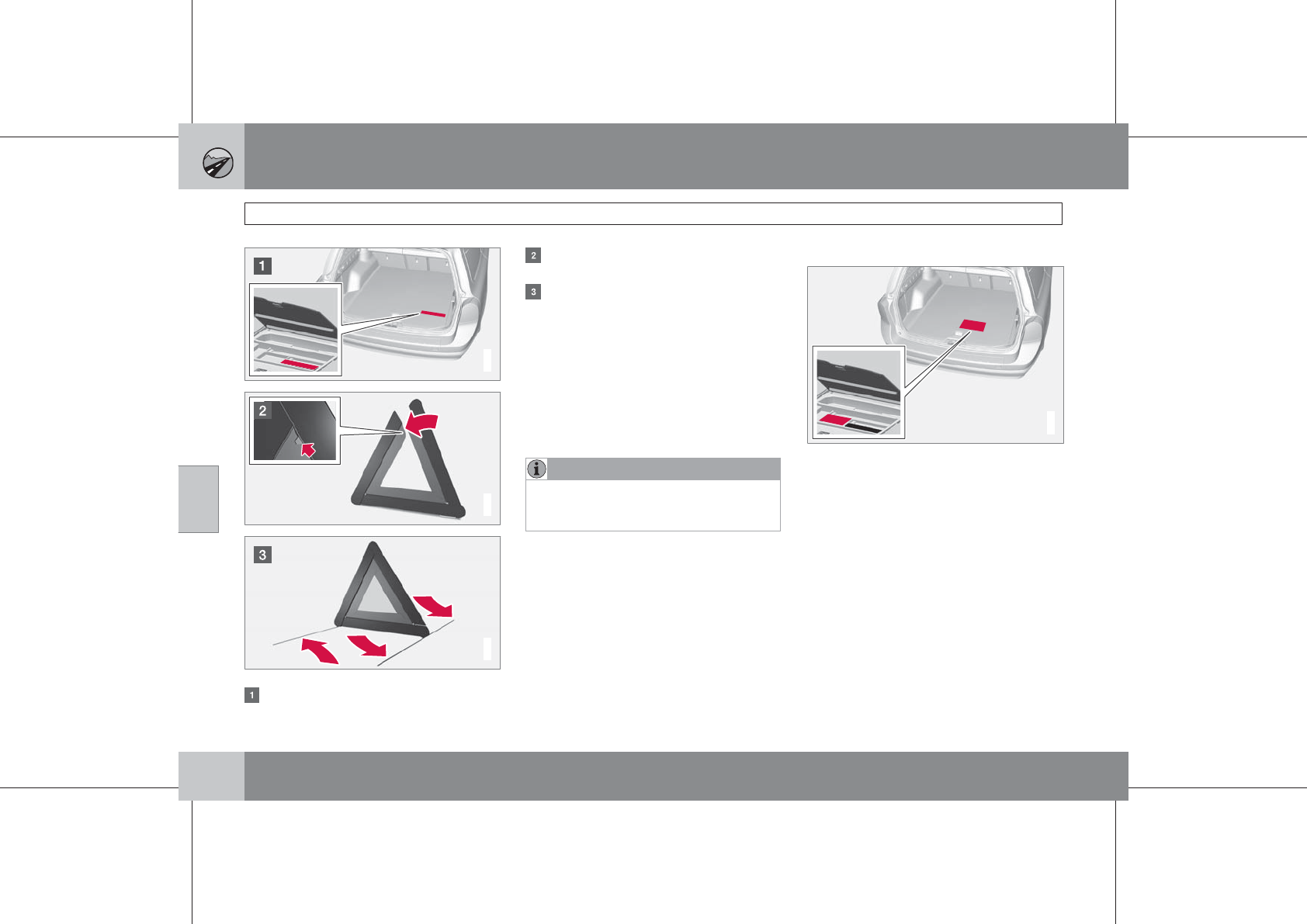 1

2

3

2

3

1