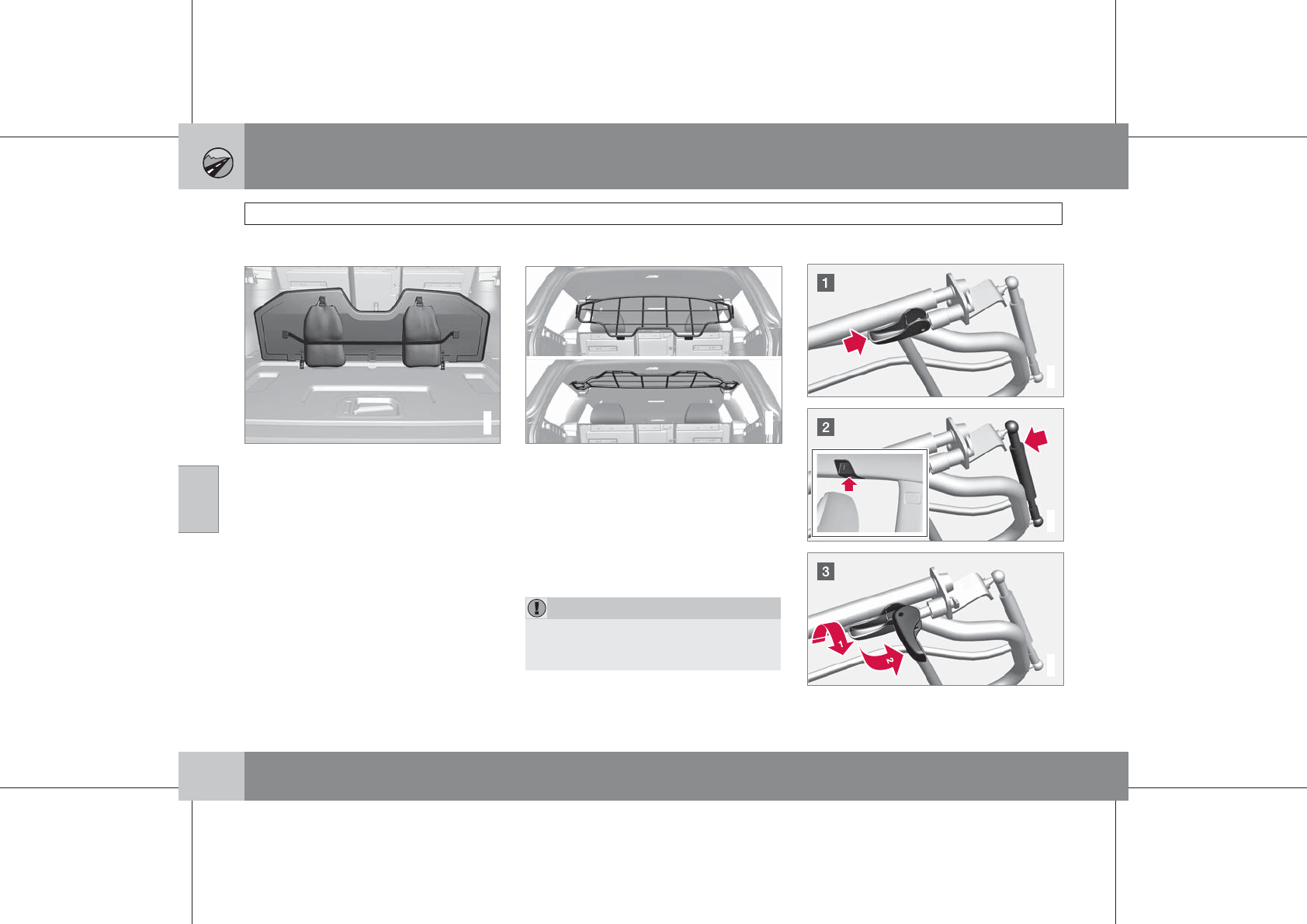 1

2

3

1

2