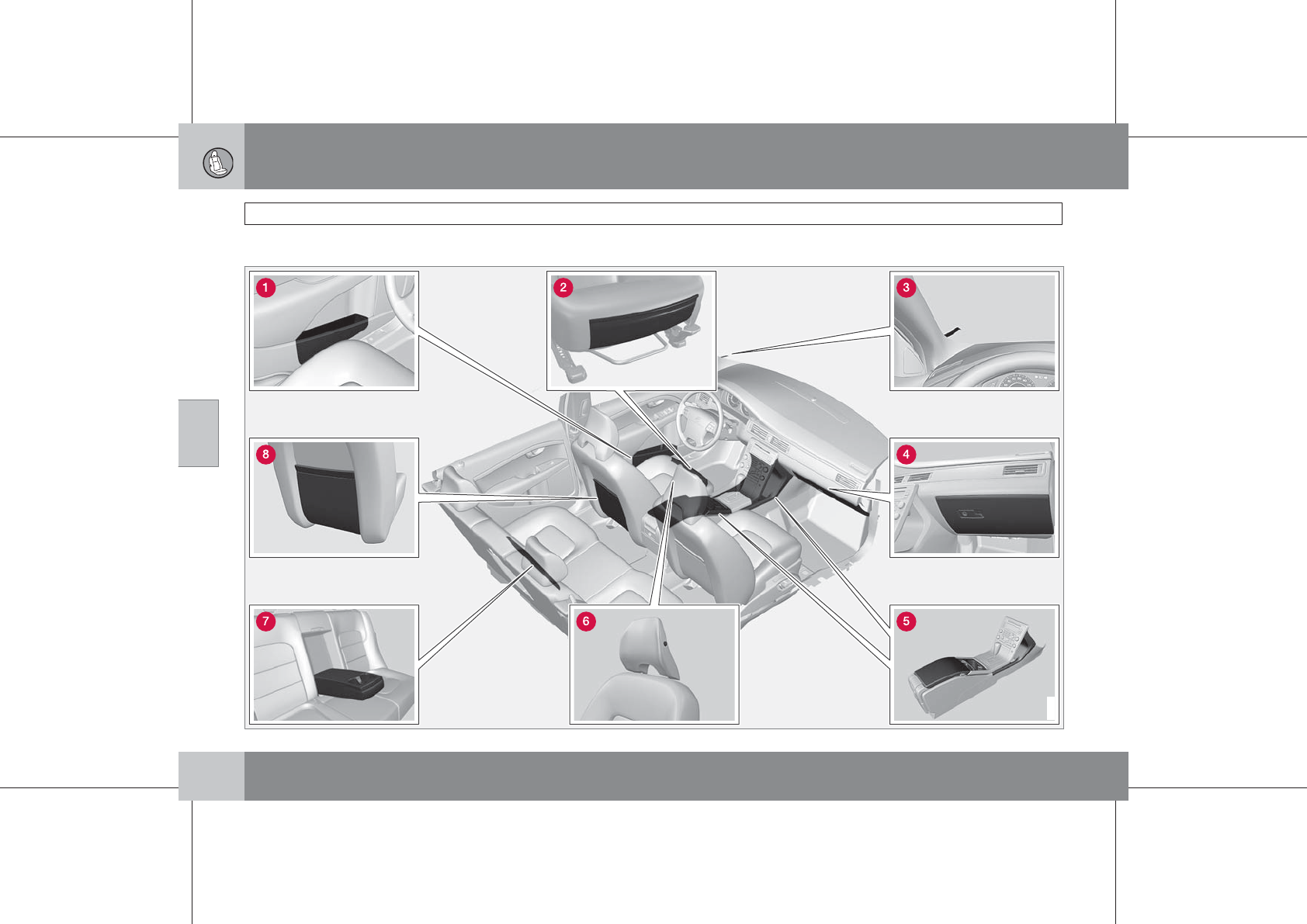 1
2
3
8
4
7
6
5