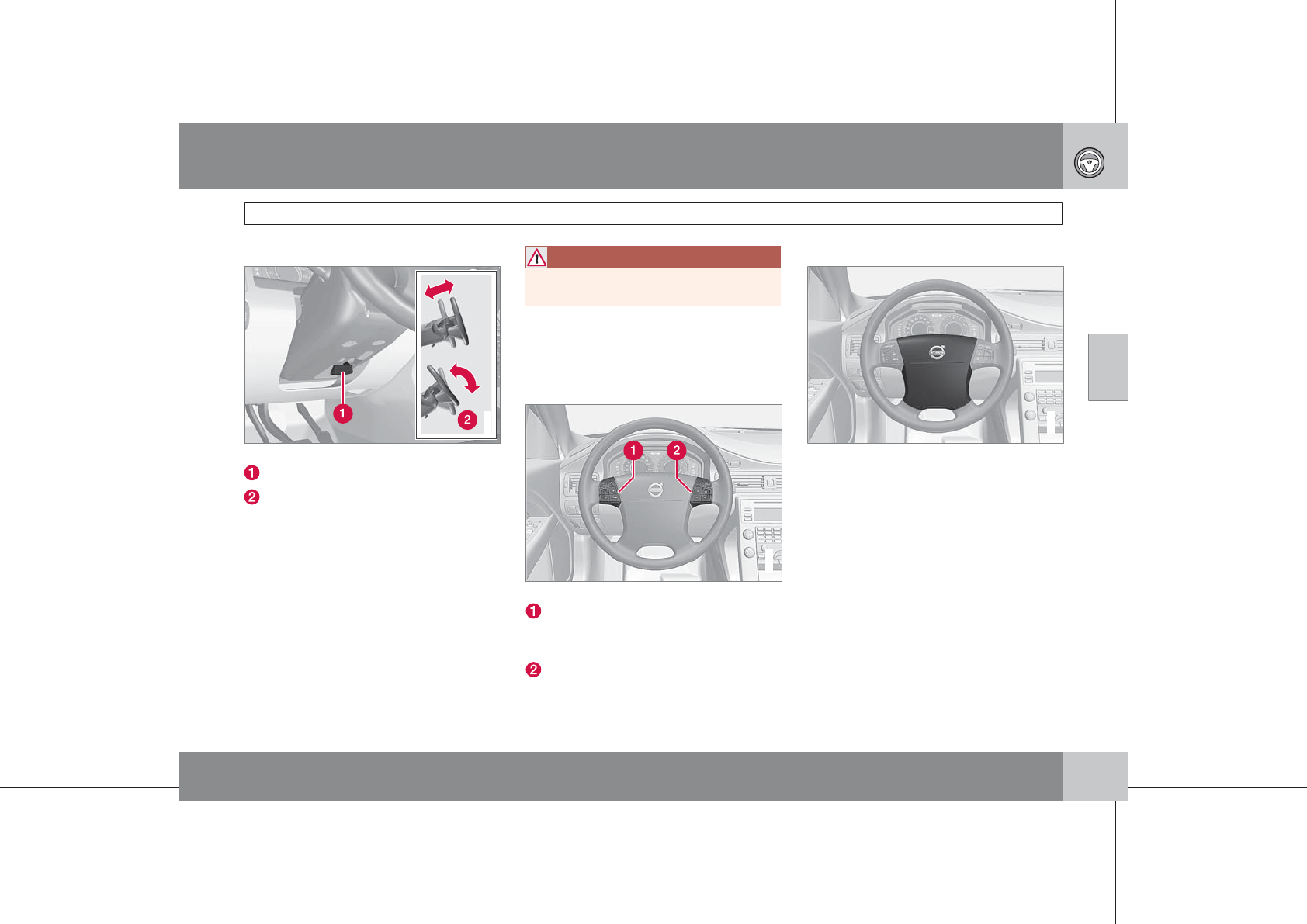 1
2
1
2
1
2
1
2