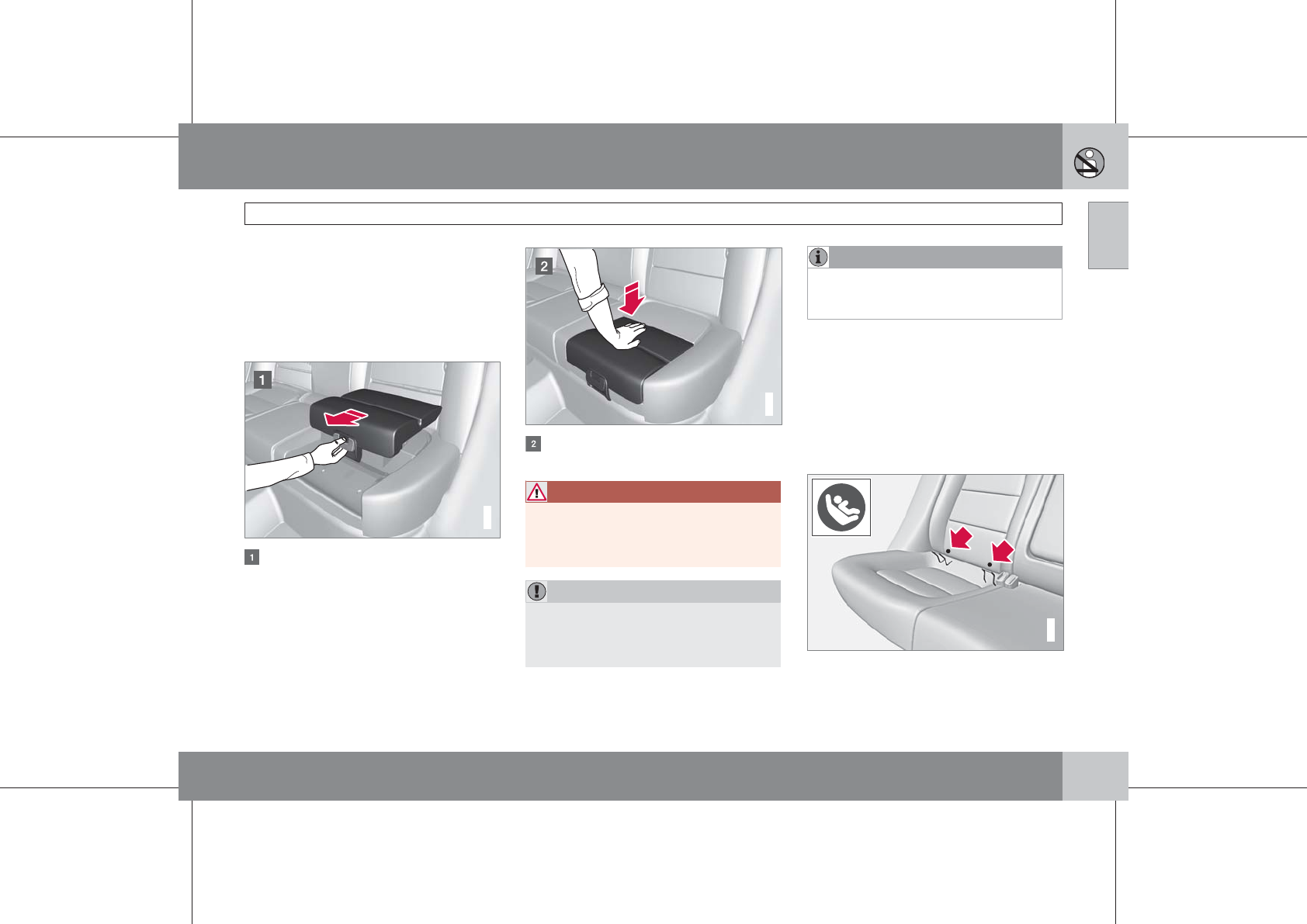 1

2

2

1