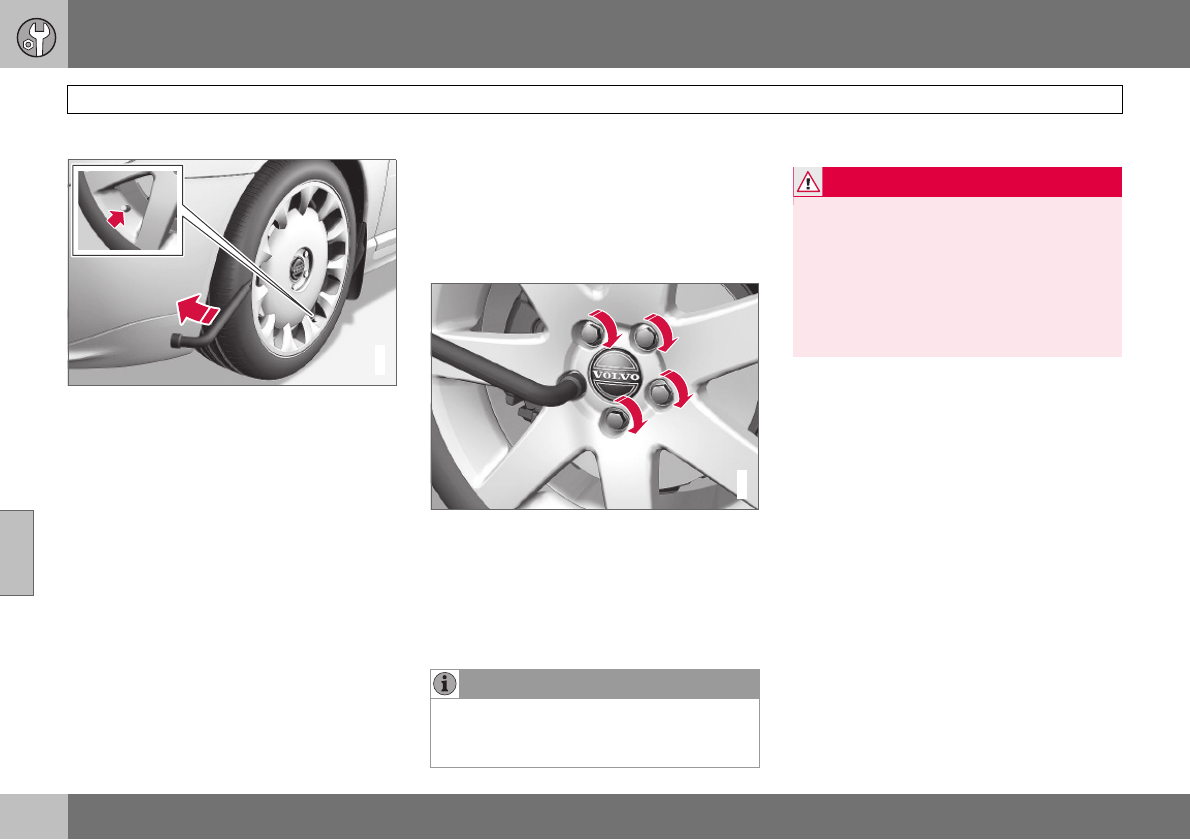 VOLVO