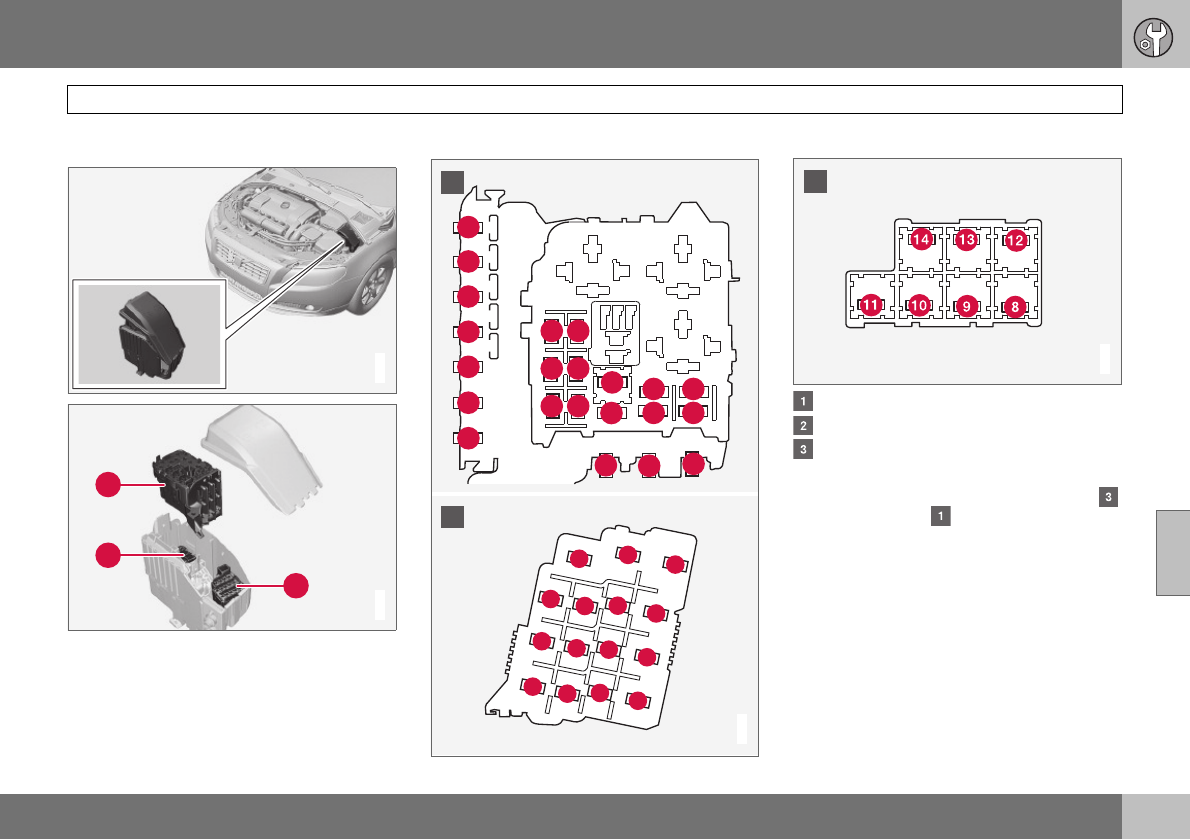 14 13 12

11 10 9 8

1

2

3

3

1