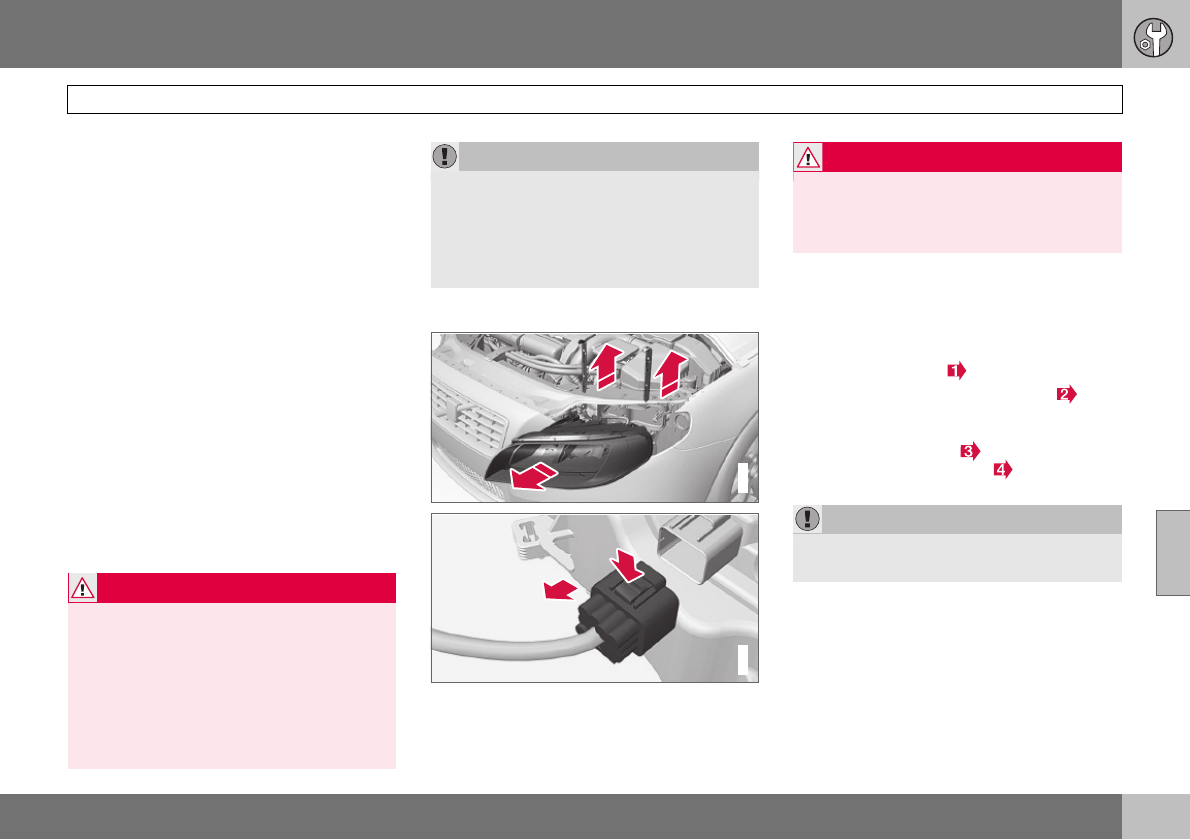 1

2

3

4