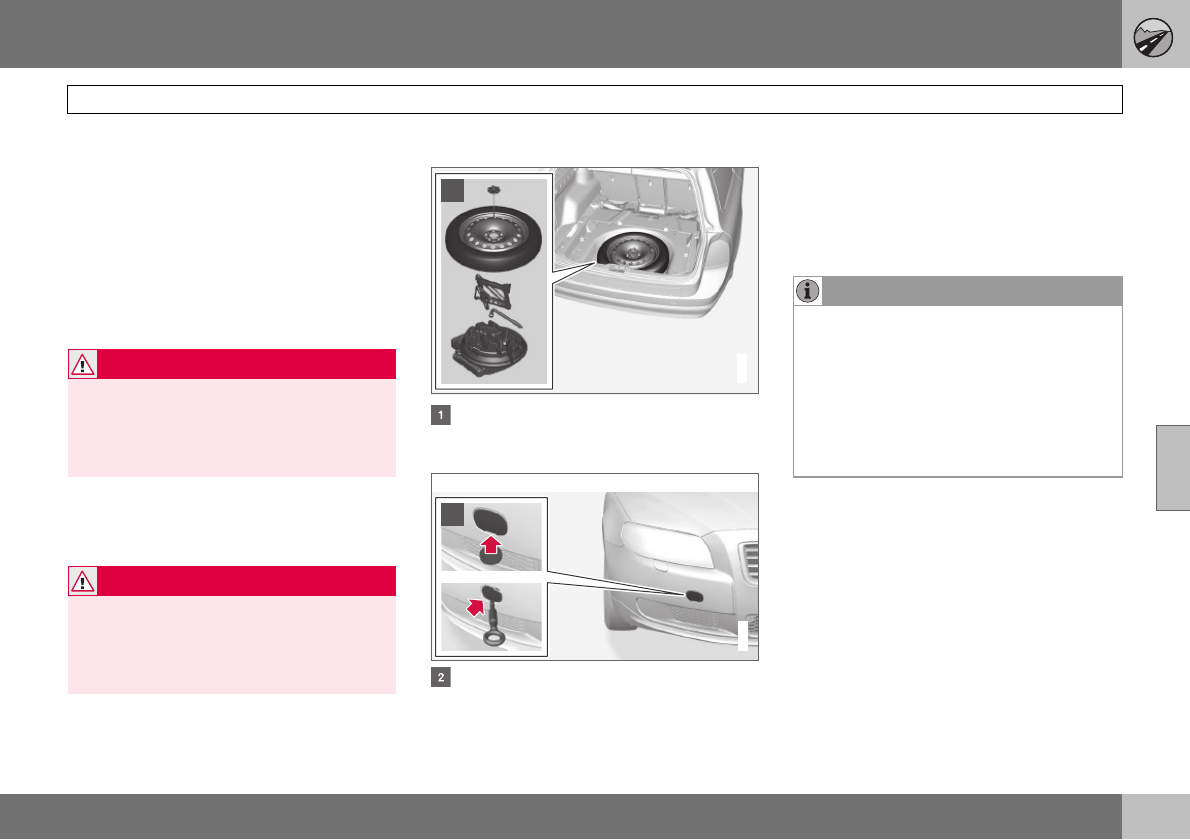 1

2