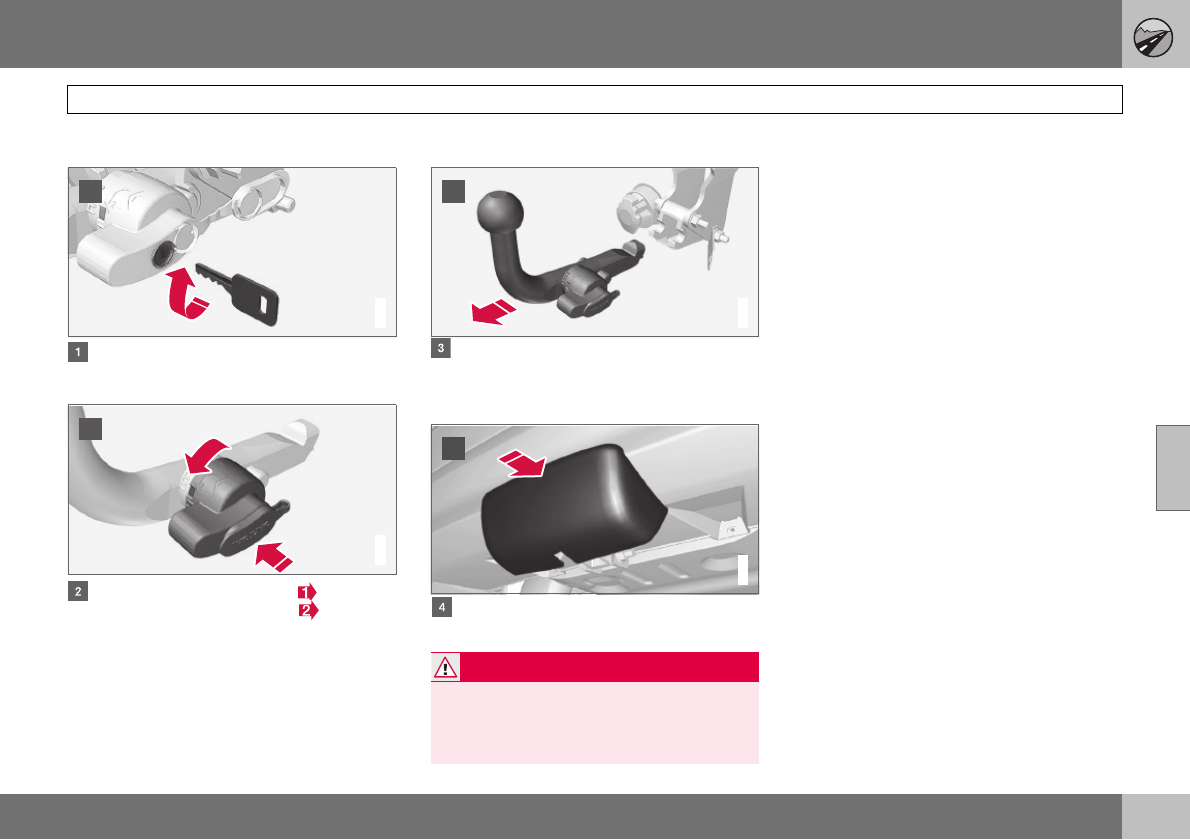 1

2

1

2

3

4