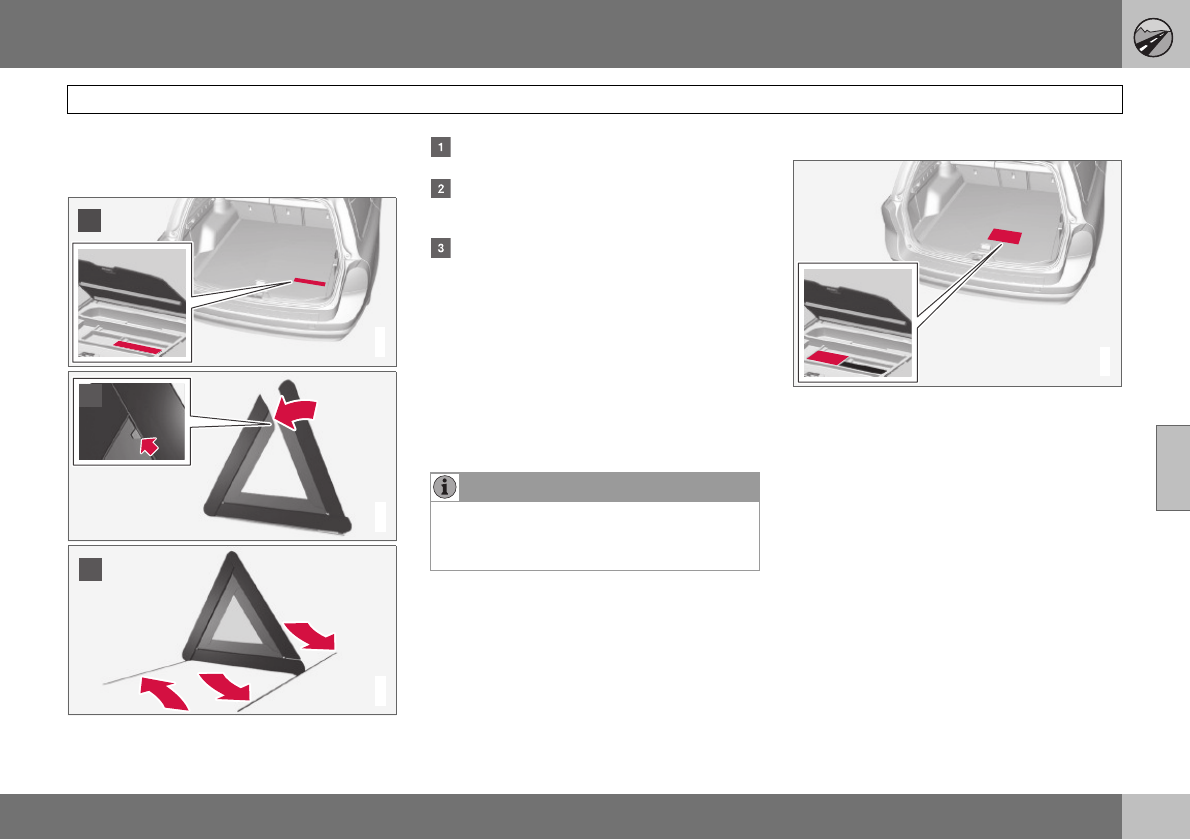 1

2

3