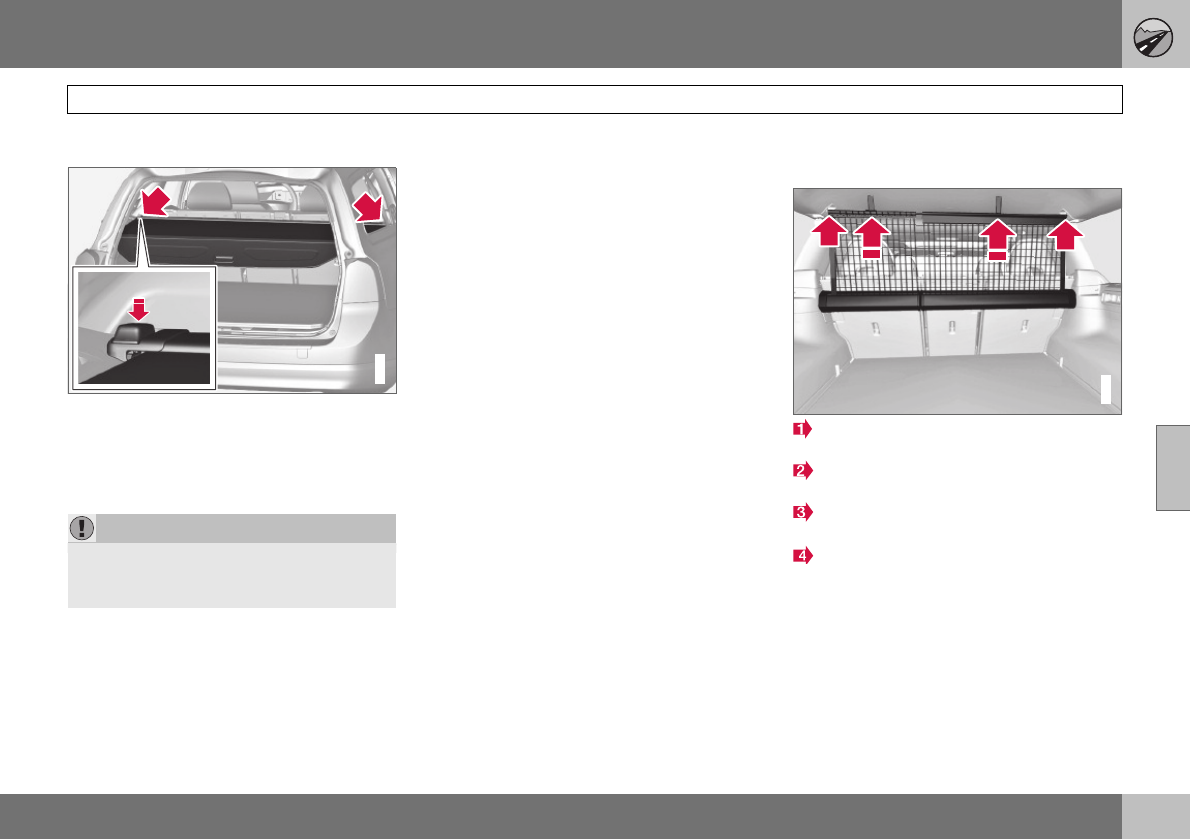 1
2
3
4