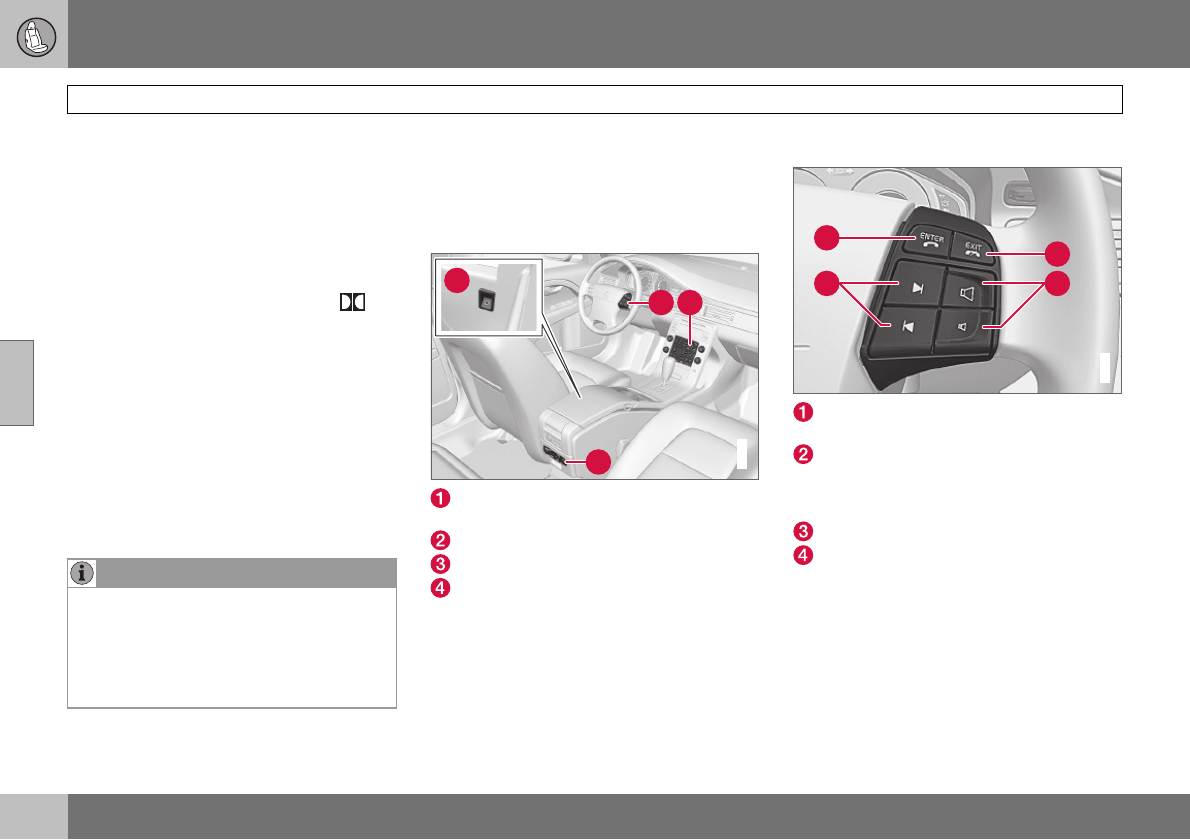 ENTER

EXIT