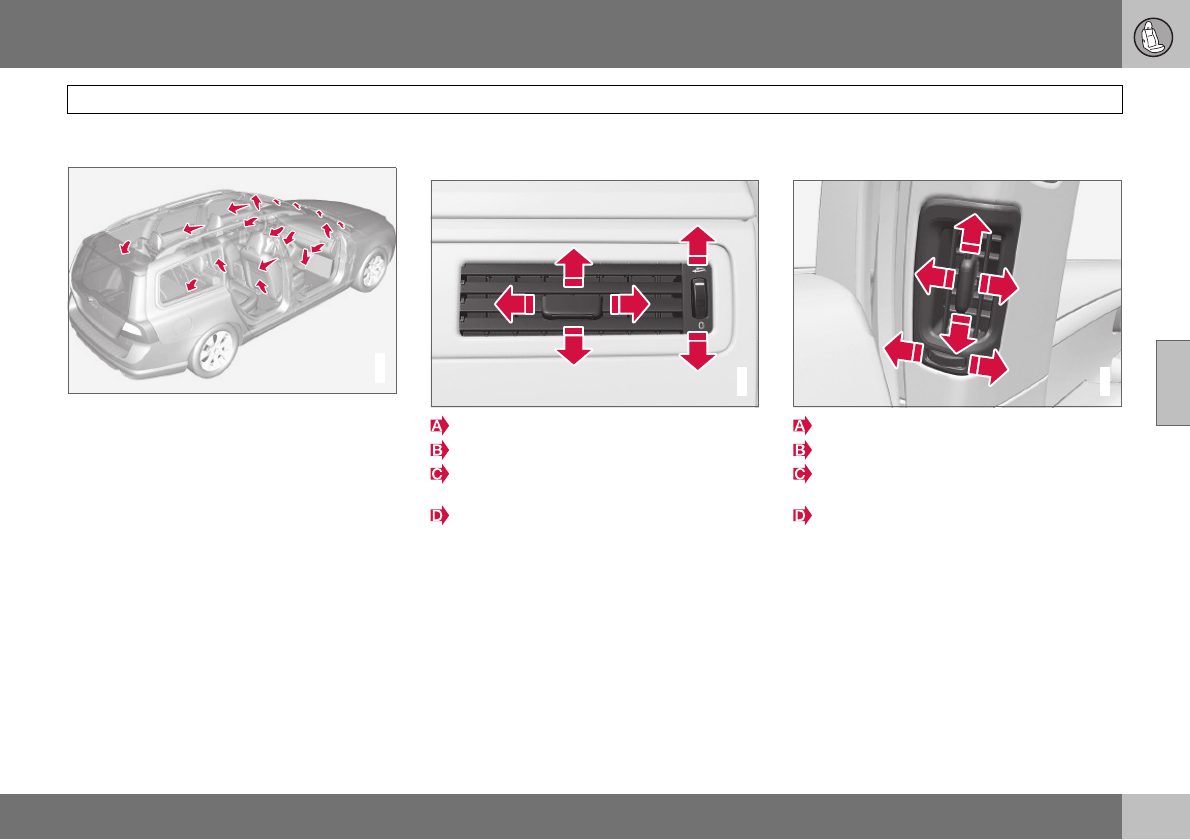 A
B
C

D

A
B
C

D