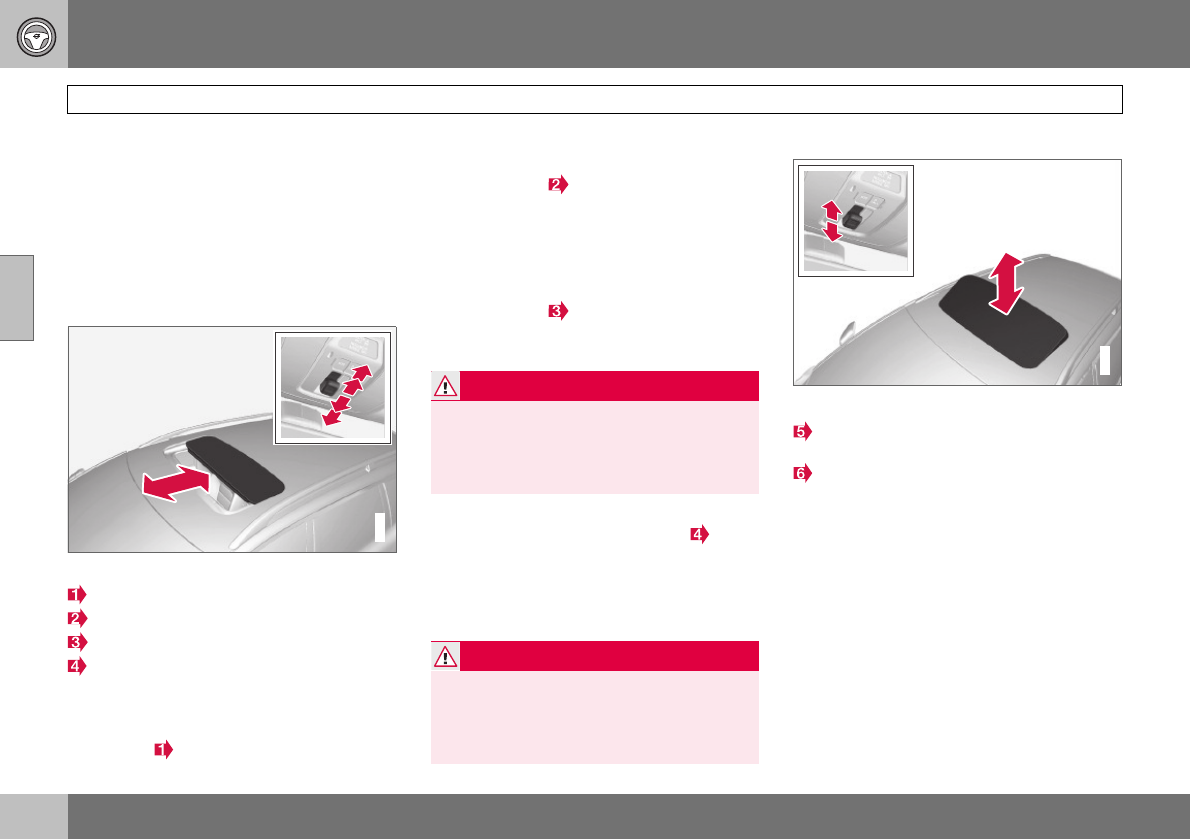 1
2
3
4
1
2
3
4
5
6