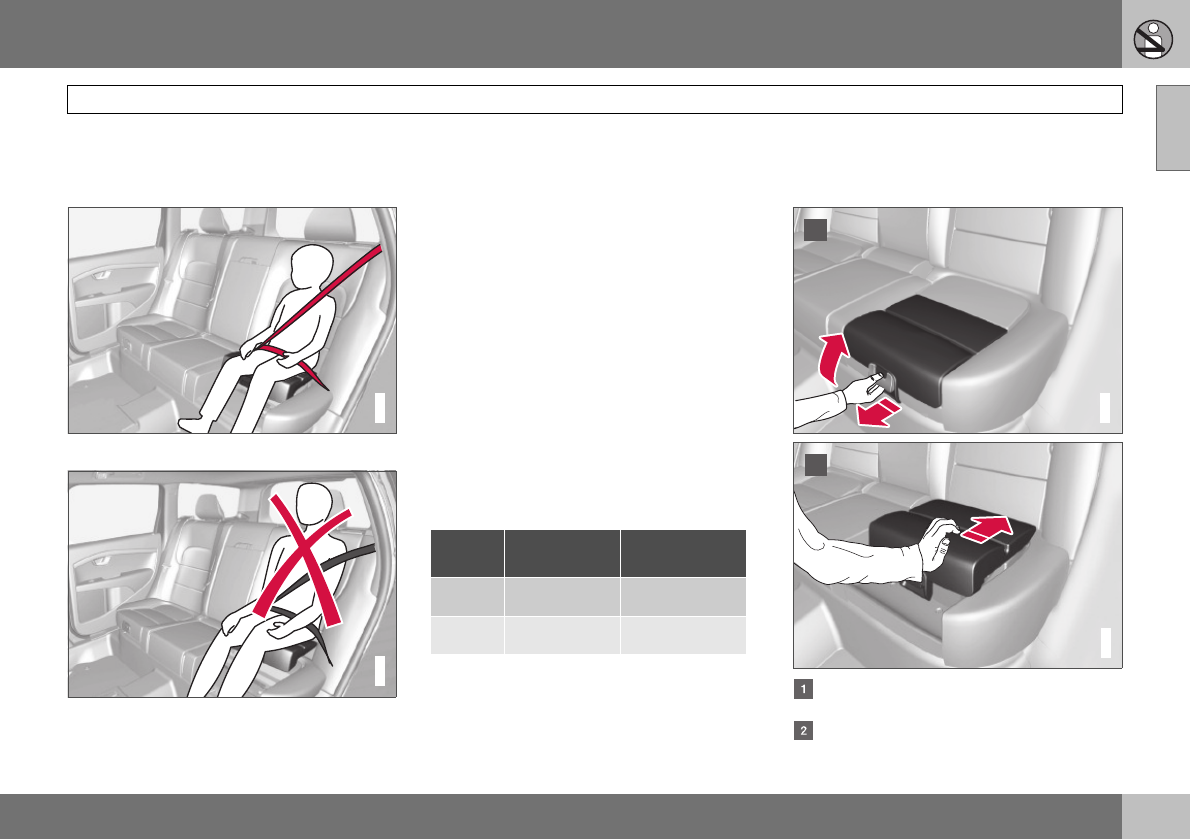 1

2