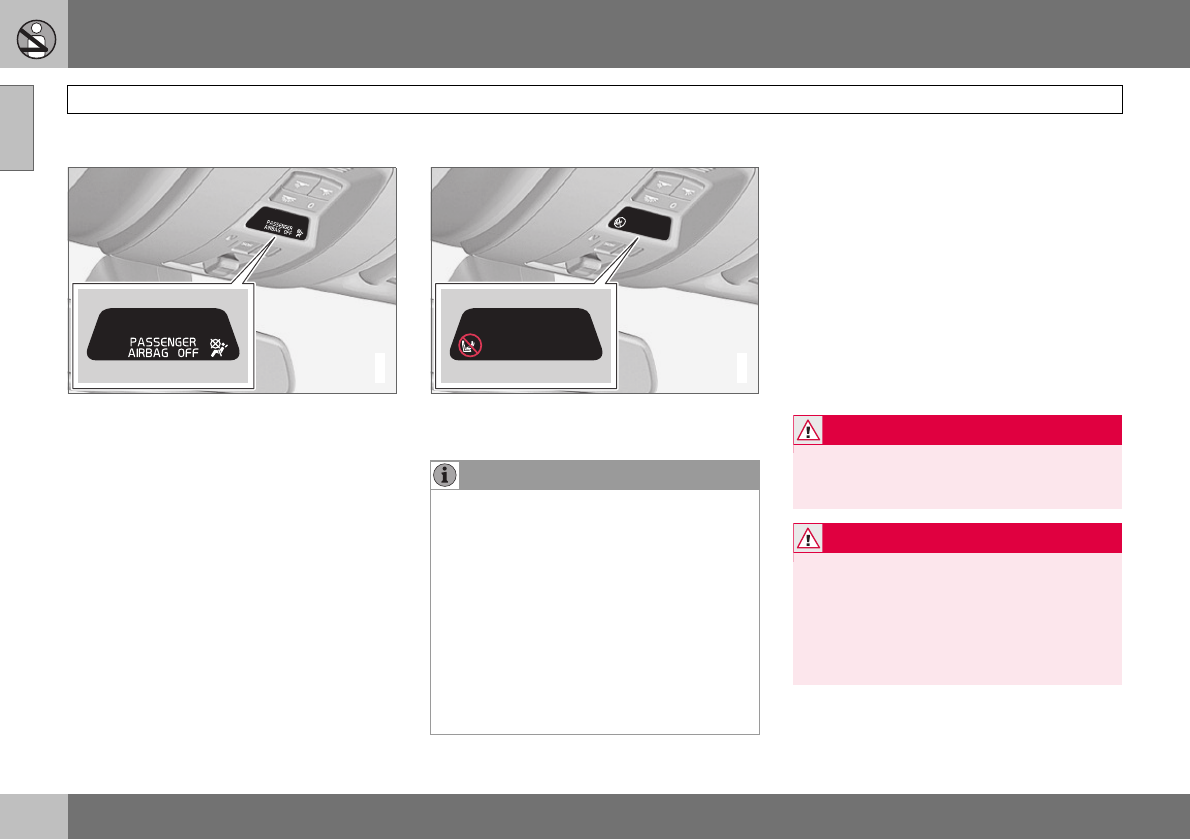 PASSENGER AIRBAG OFF

PASSENGER AIRBAG OFF