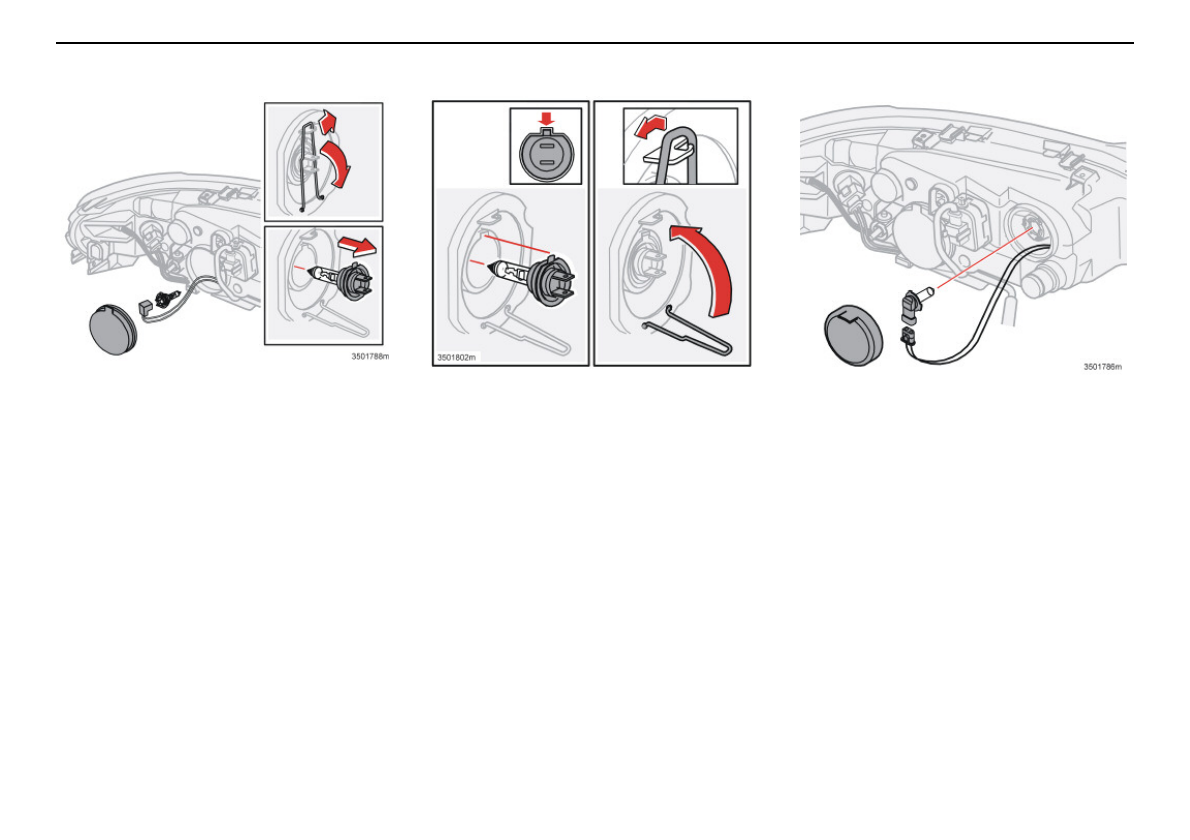 3501788m

3501802m

3501786m