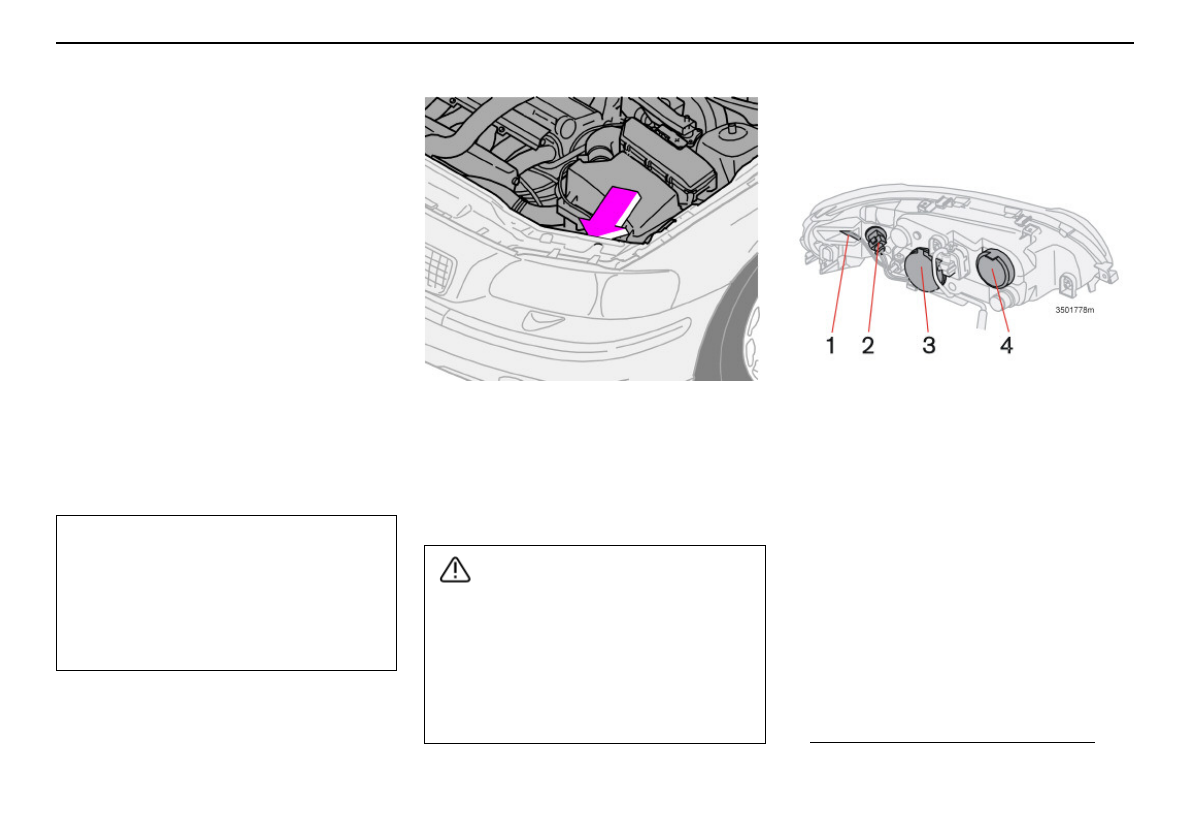 3501778m

1 2 3 4