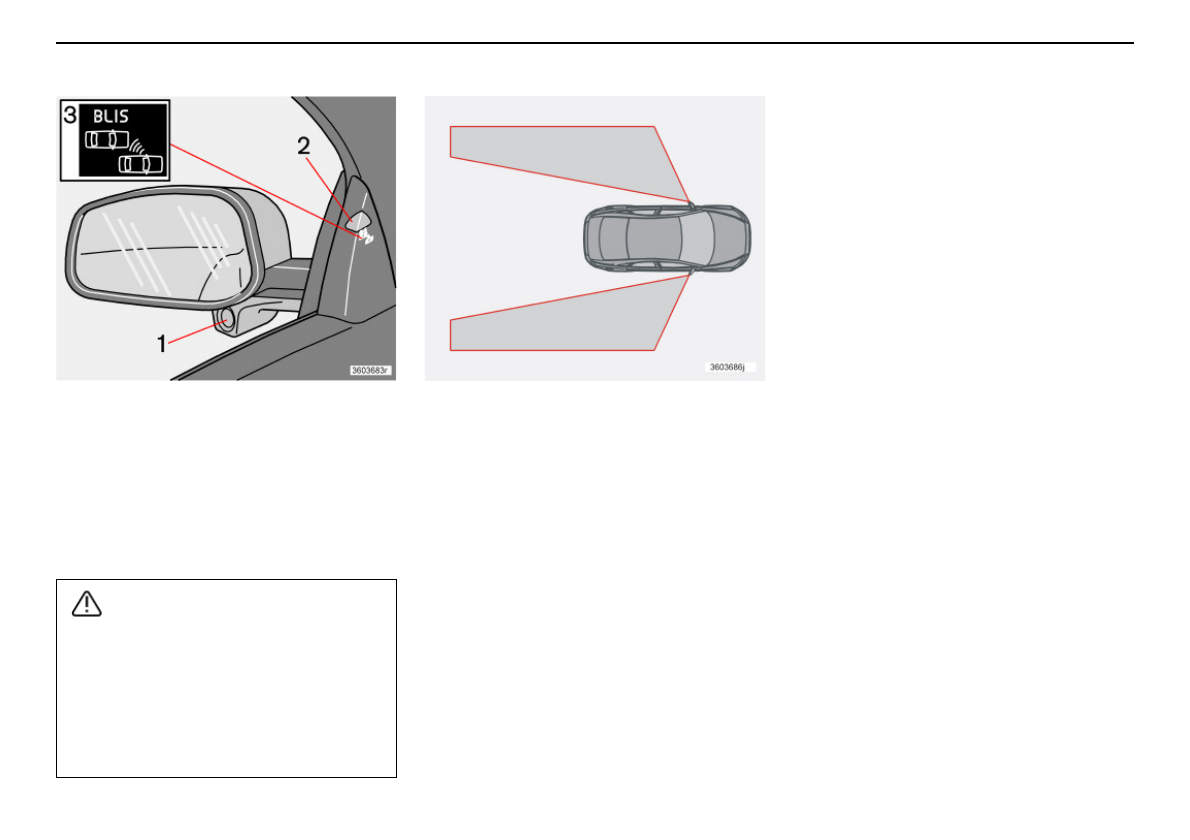 3 BLIS

2

1

3603683r

3603686j