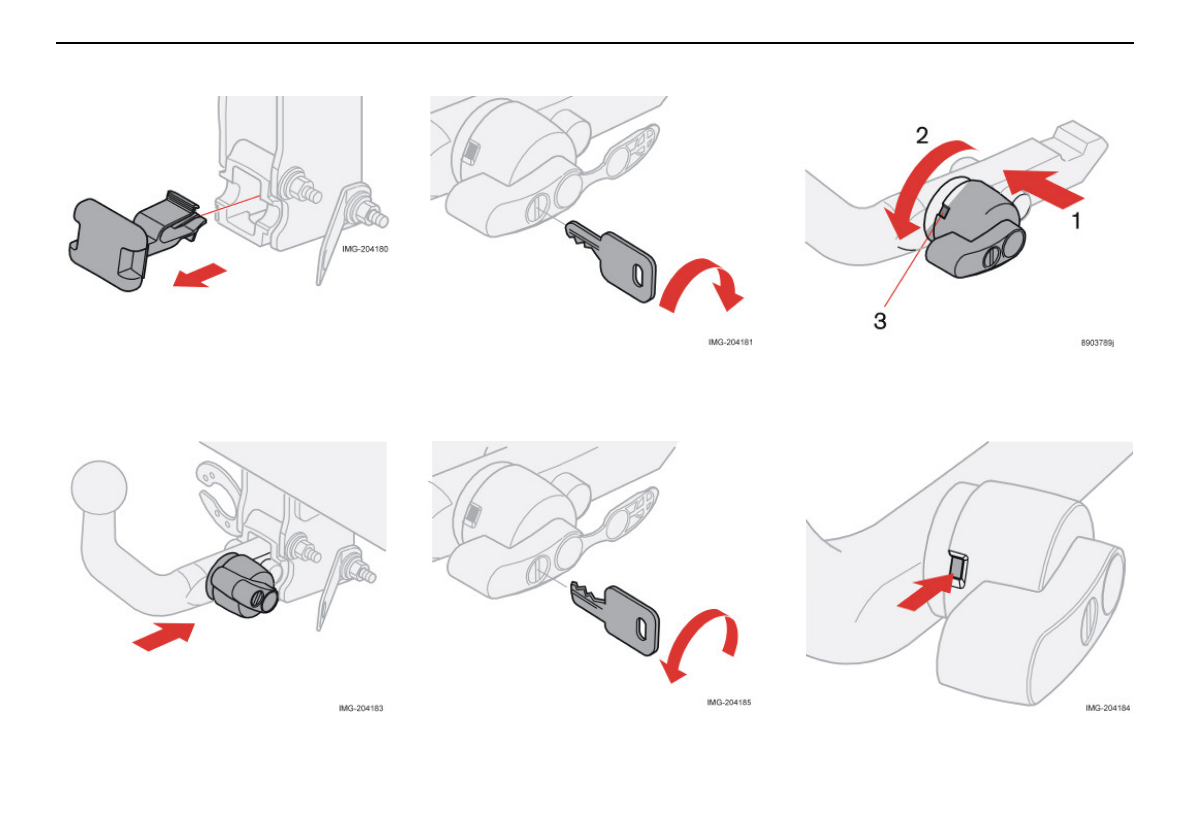 IMG-204180

IMG-204181

2

1

3

8903789j

IMG-204183

IMG-204185

IMG-204184