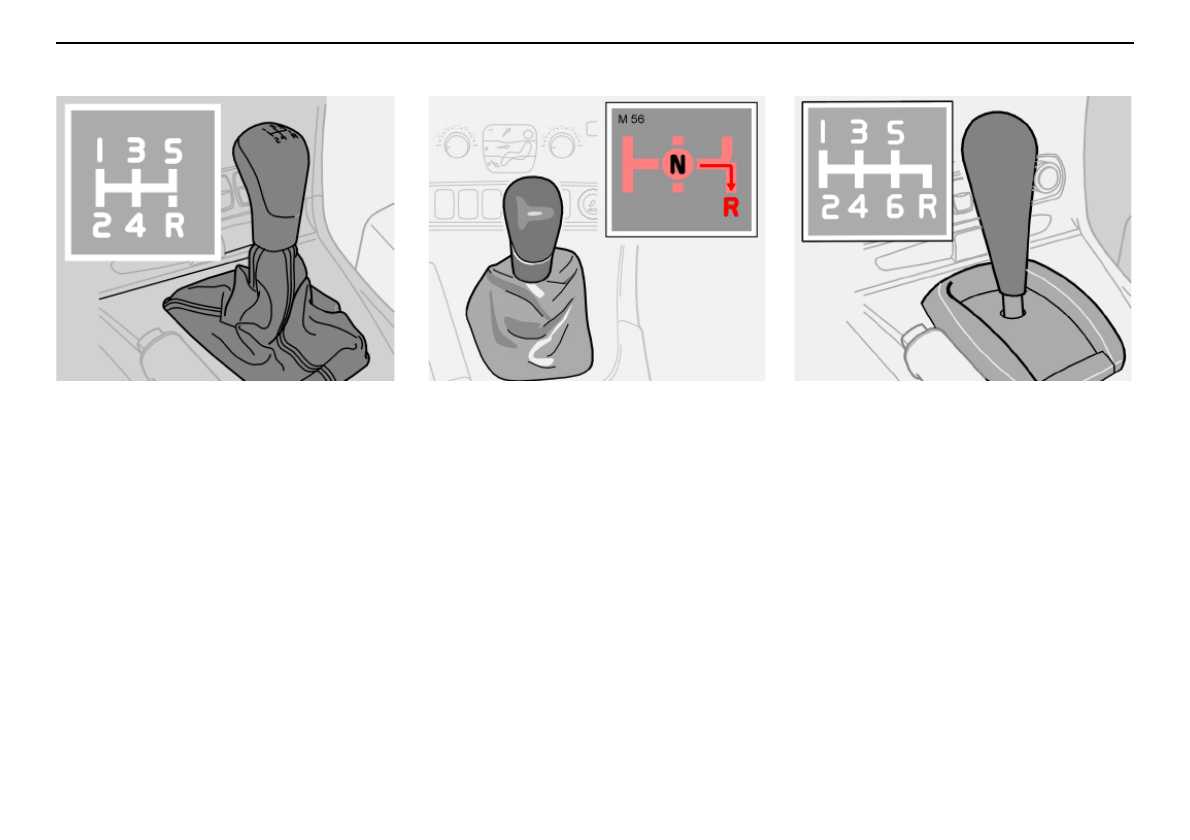 1 3 5
2 4 R

M 56
N
R

1 3 5
2 4 6 R