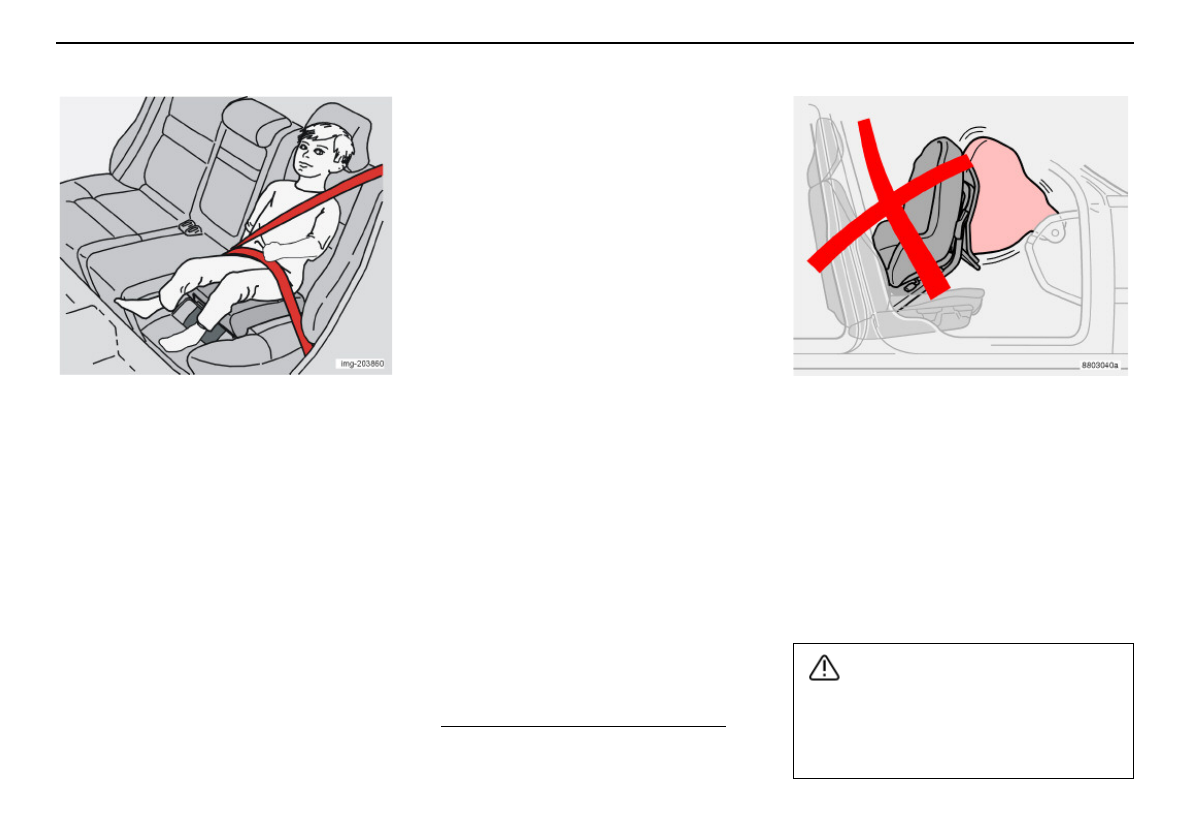 img-203860

8803040a