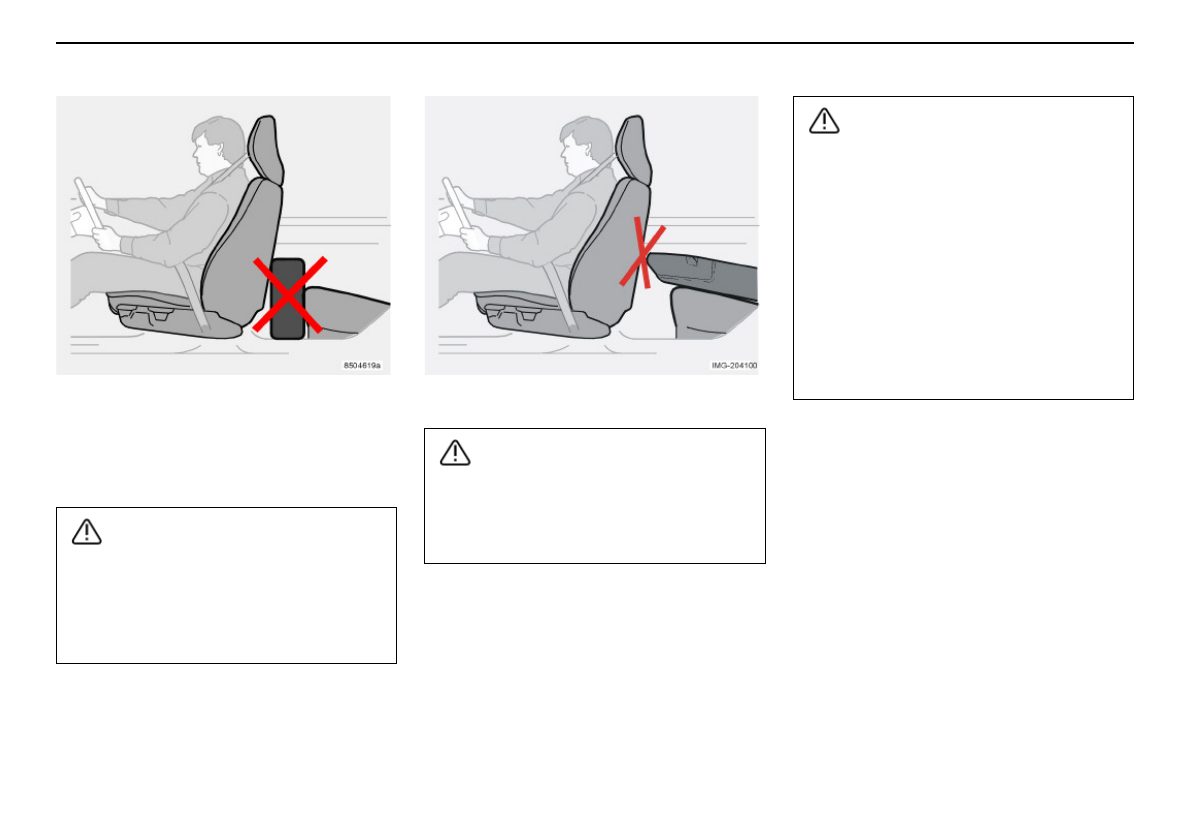 8504619a

IMG-204100