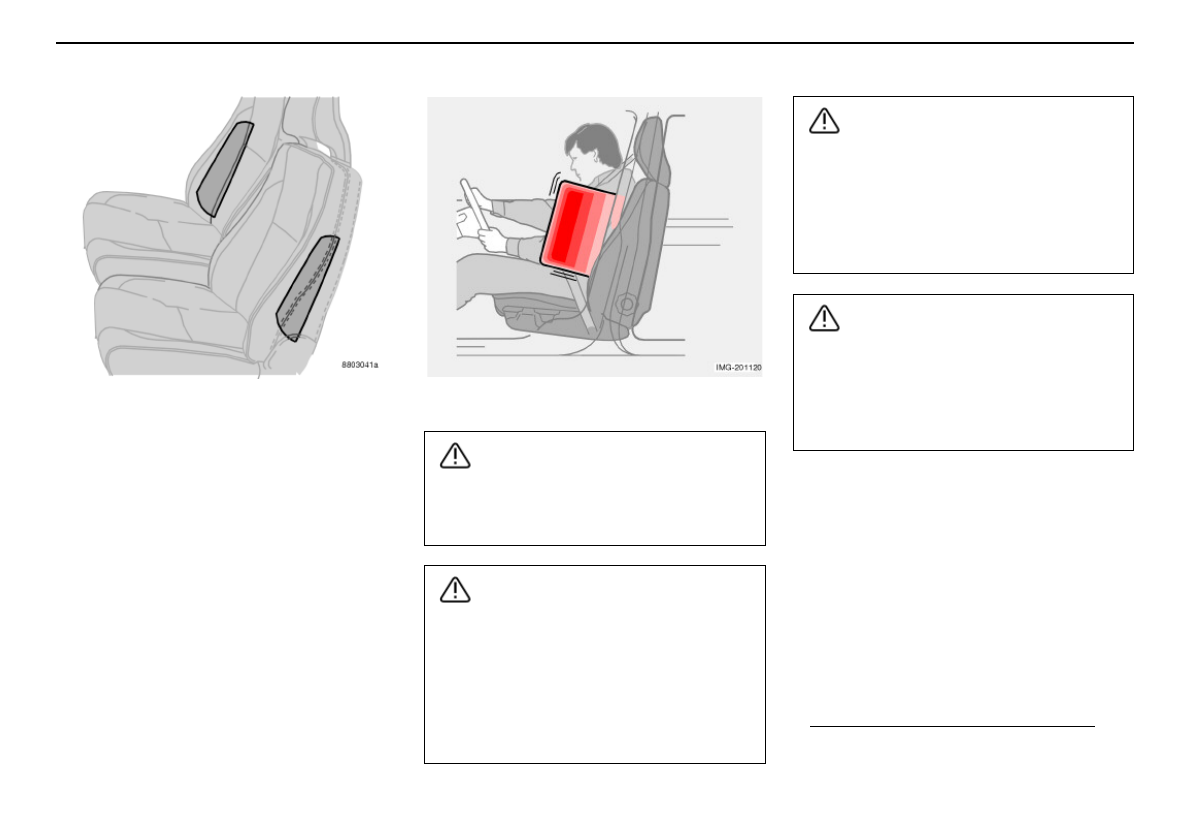 8803041a

IMG-201120