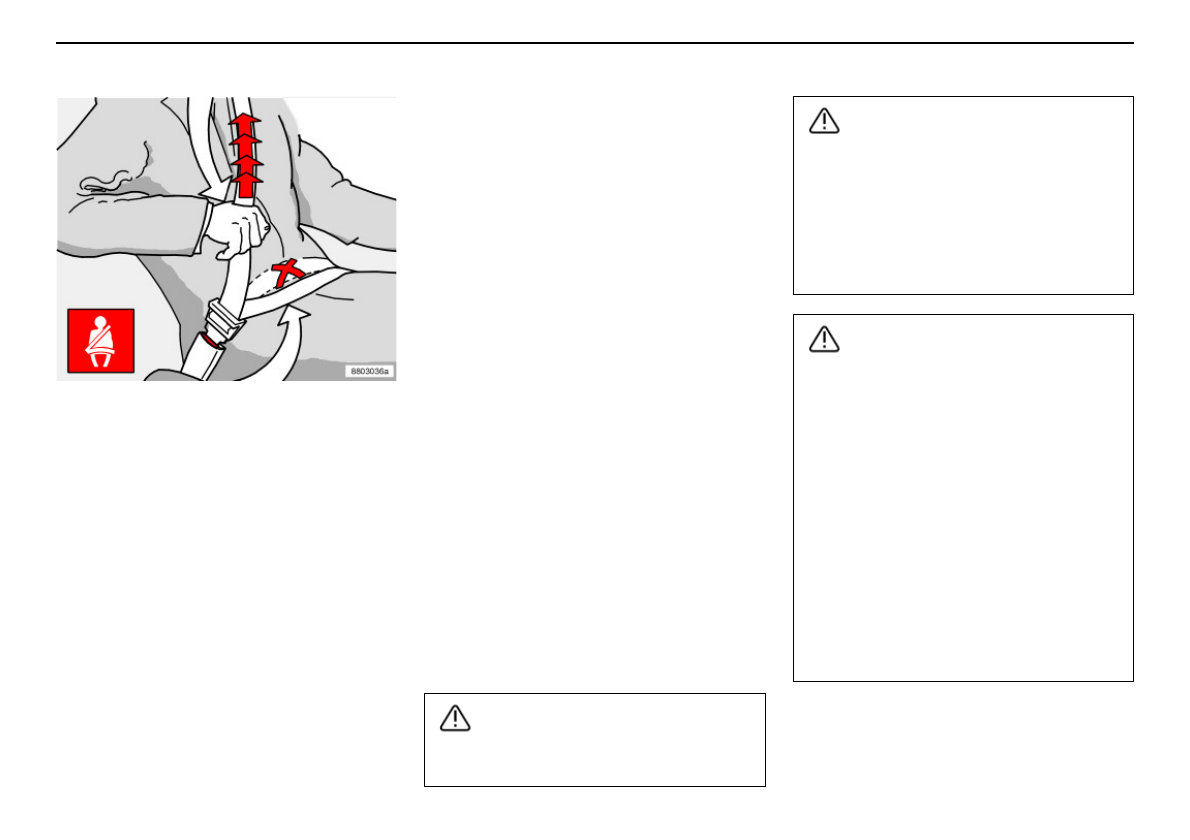 8803036a