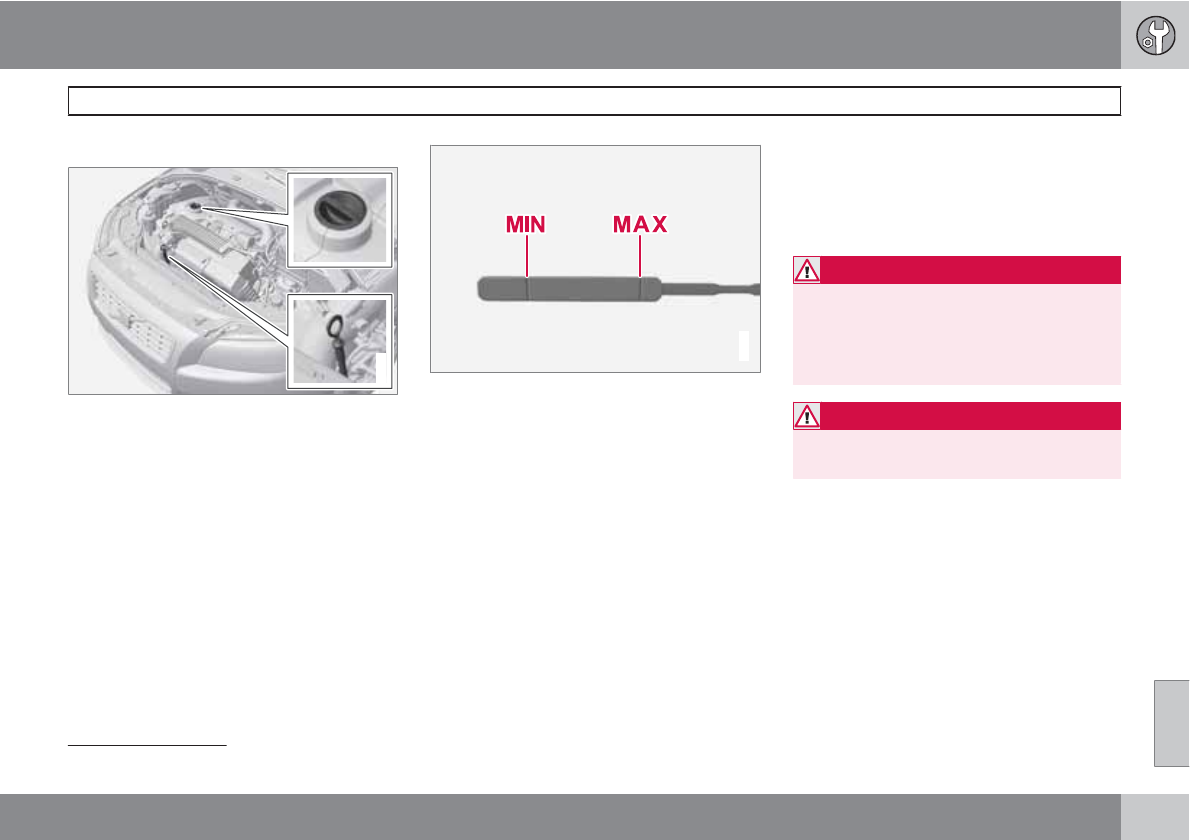 MIN MAX