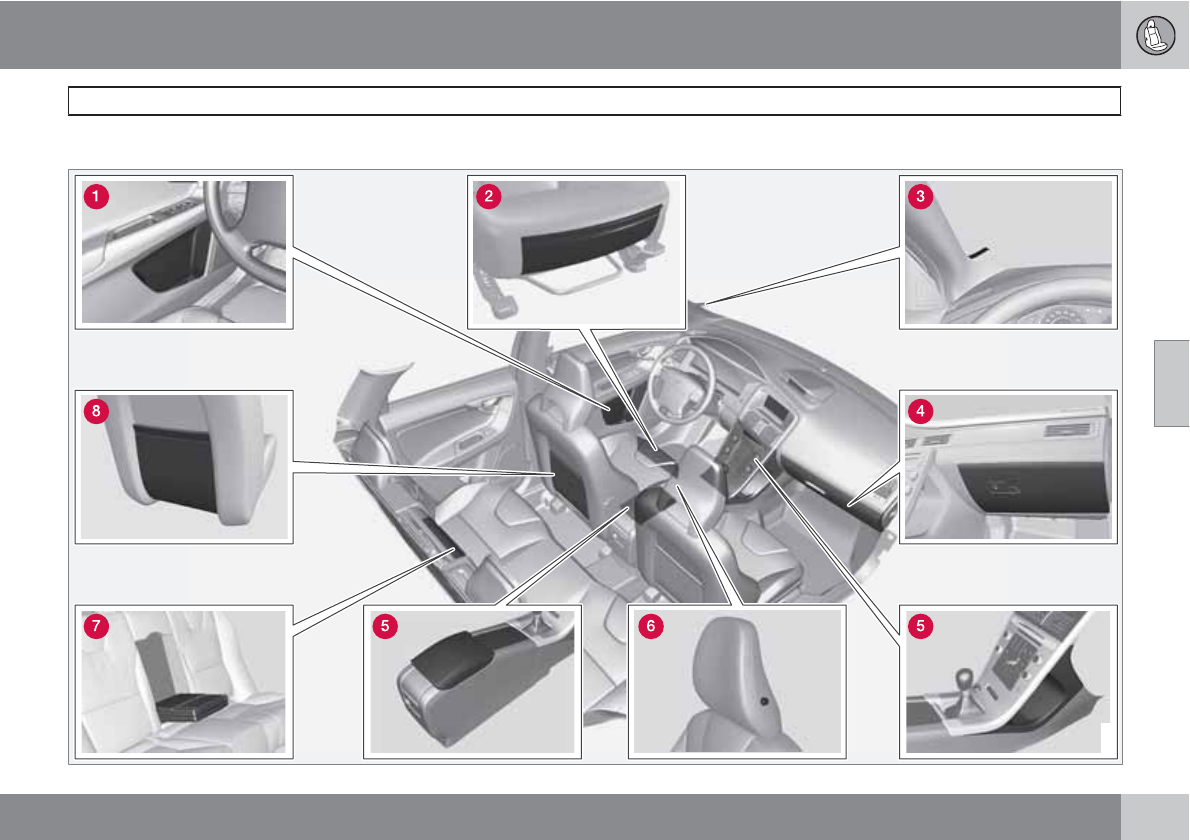 1

2

3

8

4

7

5

6

5