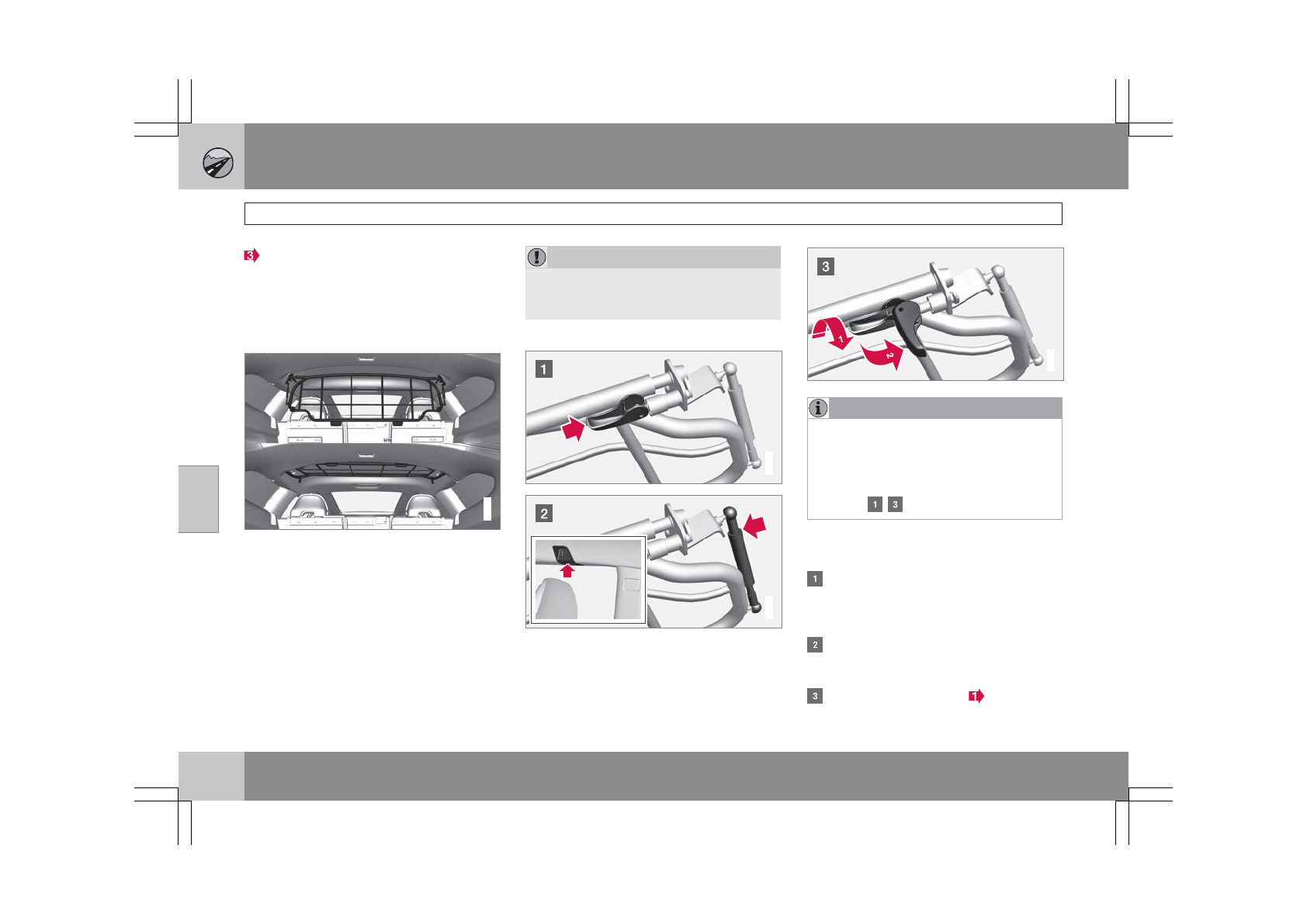 3

1

2

3

1

2

1 3

1

2

3 1